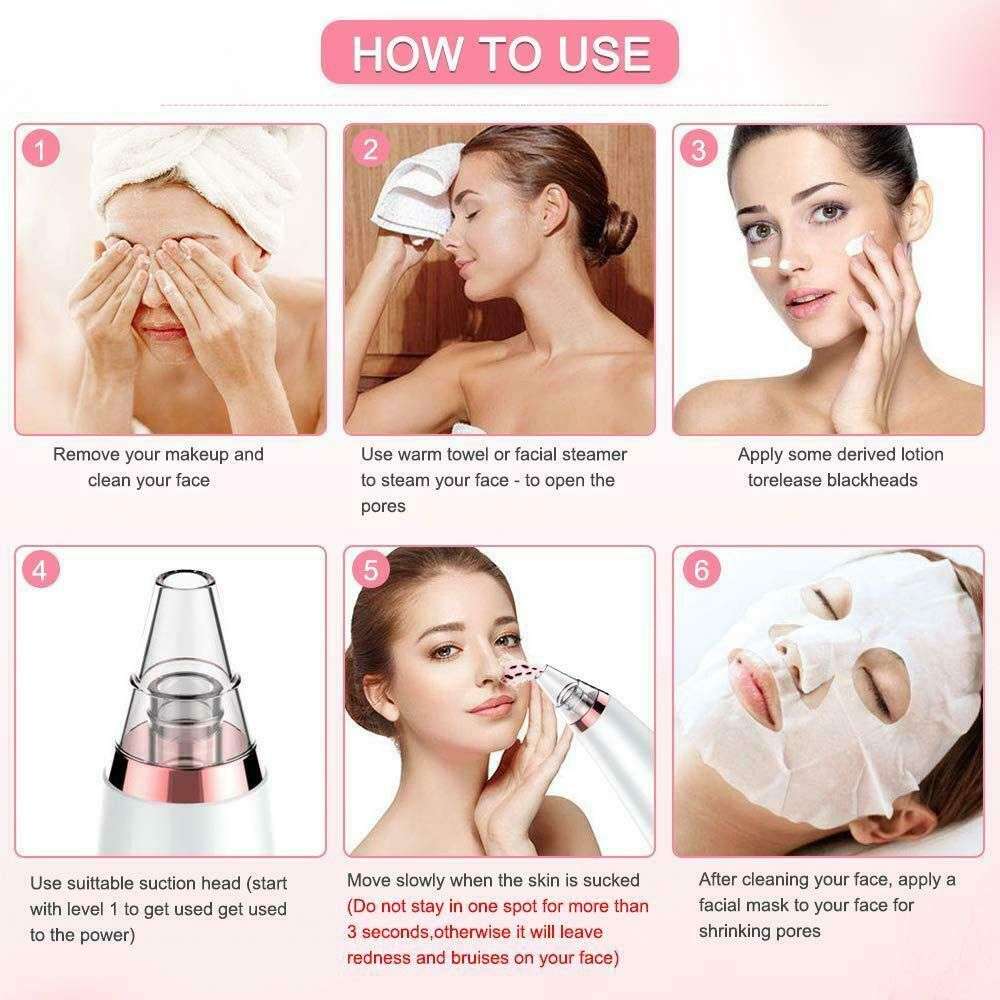 HOW TO USE

1

Remove your makeup and clean your face

2

Use warm towel or facial steamer to steam your face - to open the pores

3

Apply some derived lotion torelease blackheads

4

Use suittable suction head (start with level 1 to get used get used to the power)

5

Move slowly when the skin is sucked (Do not stay in one spot for more than 3 seconds,otherwise it will leave redness and bruises on your face)

6

After cleaning your face, apply a facial mask to your face for shrinking pores