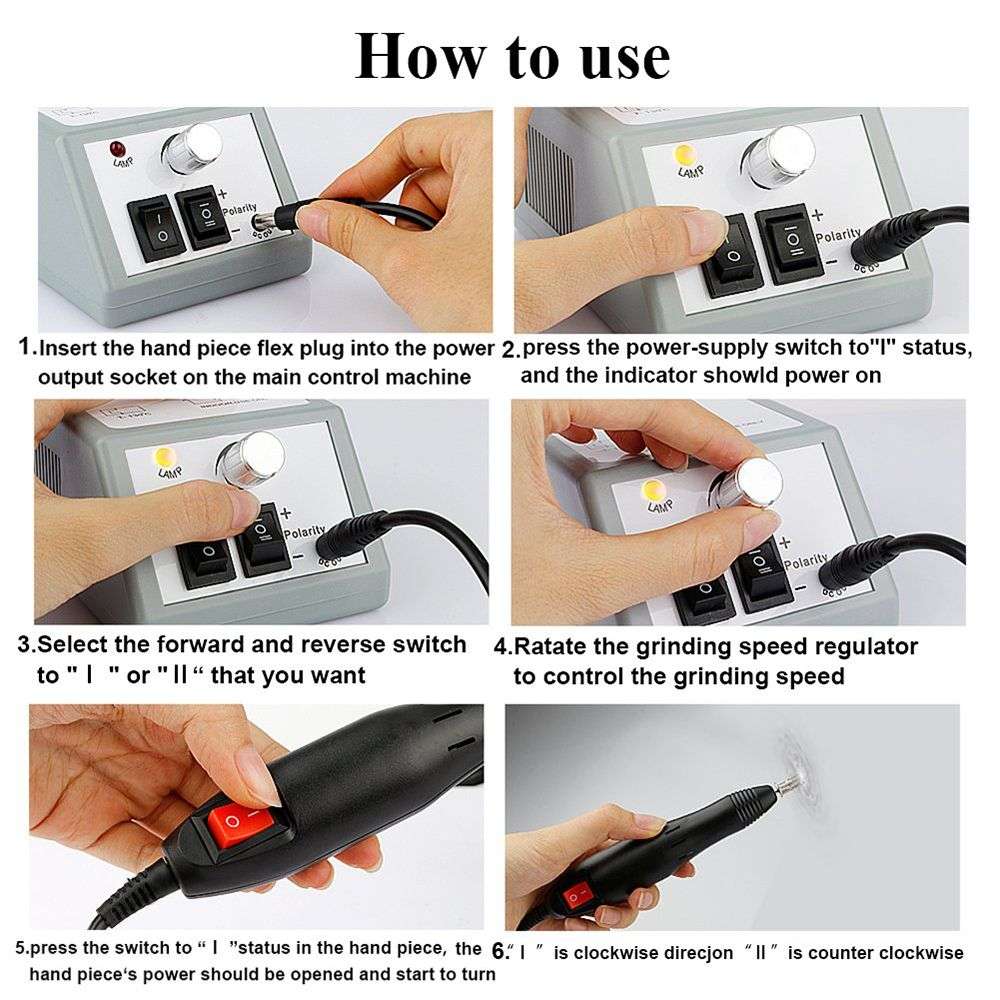 How to use

LAMP
+
Polarity
-

1.Insert the hand piece flex plug into the power output socket on the main control machine

LAMP
+
Polarity
-

2.press the power-supply switch to"I" status, and the indicator showld power on

LAMP
+
Polarity
-

3.Select the forward and reverse switch to " Ⅰ " or " Ⅱ " that you want

LAMP
+
Polarity
-

4.Ratate the grinding speed regulator to control the grinding speed

5.press the switch to " Ⅰ "status in the hand piece, the hand piece's power should be opened and start to turn

6." Ⅰ " is clockwise direcjon " Ⅱ " is counter clockwise