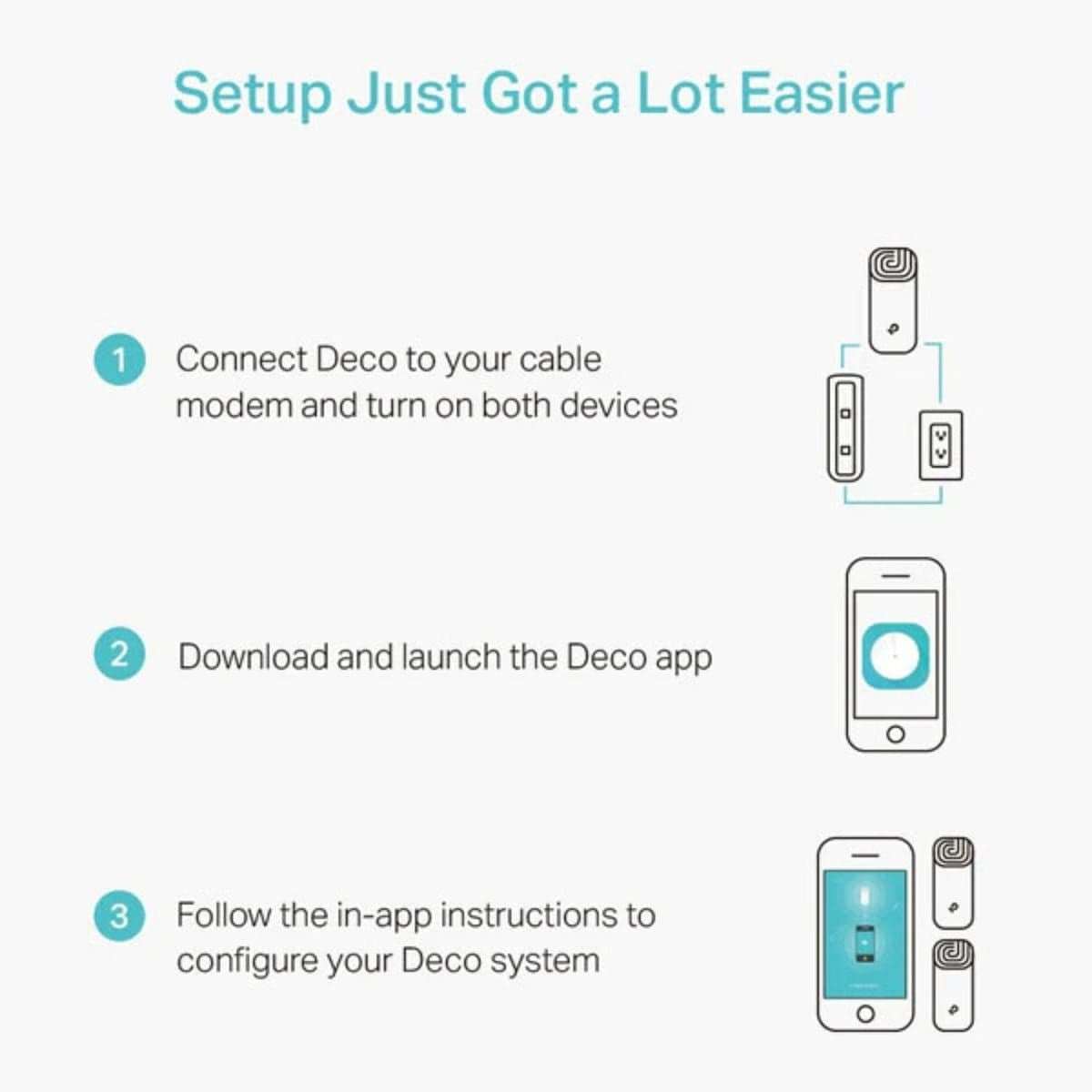 Setup Just Got a Lot Easier

1 Connect Deco to your cable modem and turn on both devices

2 Download and launch the Deco app

3 Follow the in-app instructions to configure your Deco system