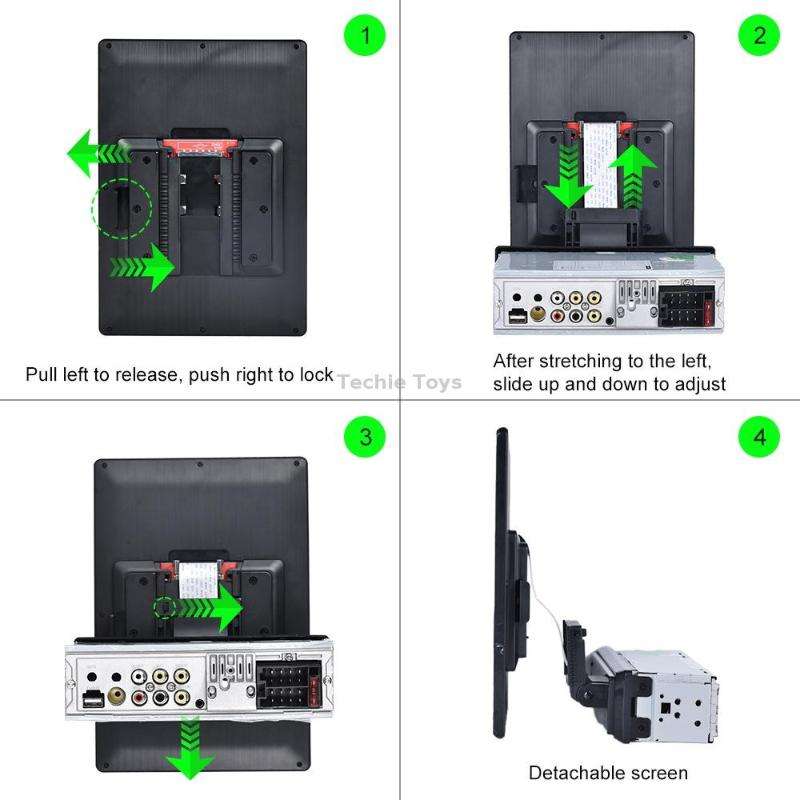 1

Pull left to release, push right to lock

Techie Toys

2

After stretching to the left, slide up and down to adjust

3

4

Detachable screen