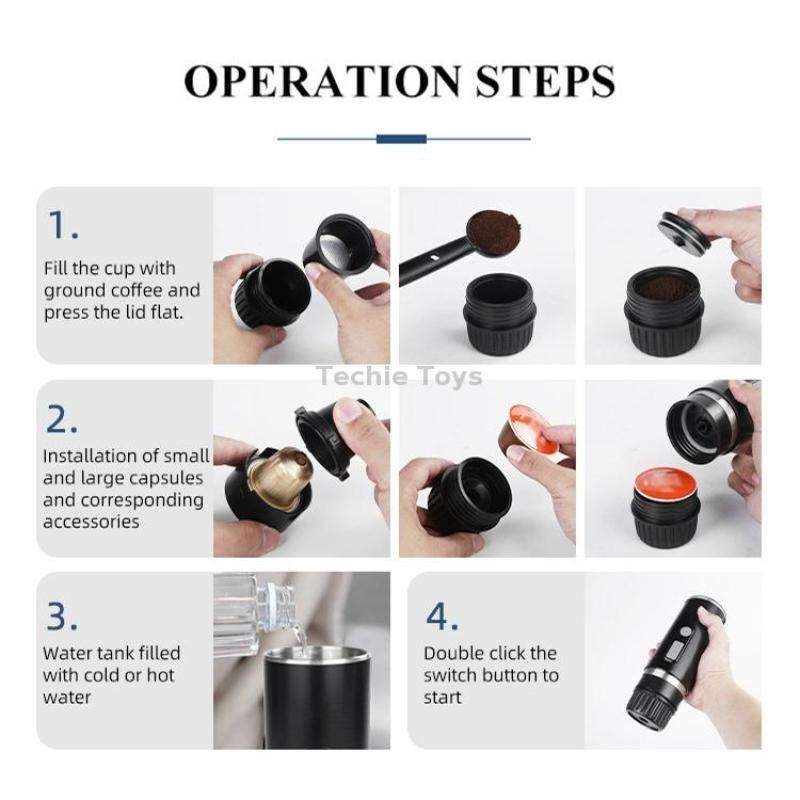 OPERATION STEPS

1.
Fill the cup with ground coffee and press the lid flat.

Techie Toys

2.
Installation of small and large capsules and corresponding accessories

3.
Water tank filled with cold or hot water

4.
Double click the switch button to start