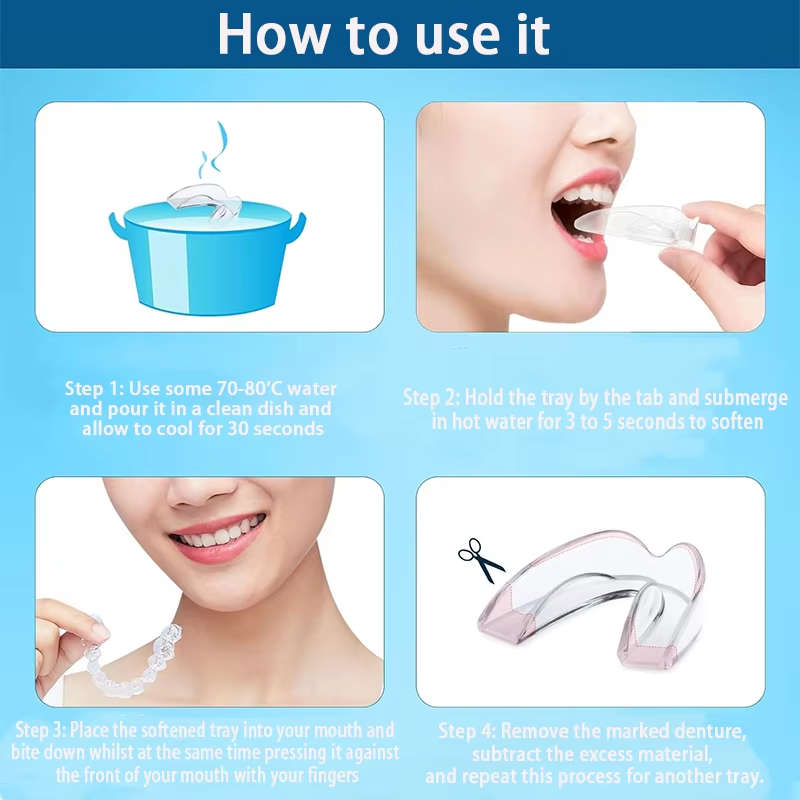 How to use it

Step 1: Use some 70-80'C water and pour it in a clean dish and allow to cool for 30 seconds

Step 2: Hold the tray by the tab and submerge in hot water for 3 to 5 seconds to soften

Step 3: Place the softened tray into your mouth and bite down whilst at the same time pressing it against the front of your mouth with your fingers

Step 4: Remove the marked denture, subtract the excess material, and repeat this process for another tray.