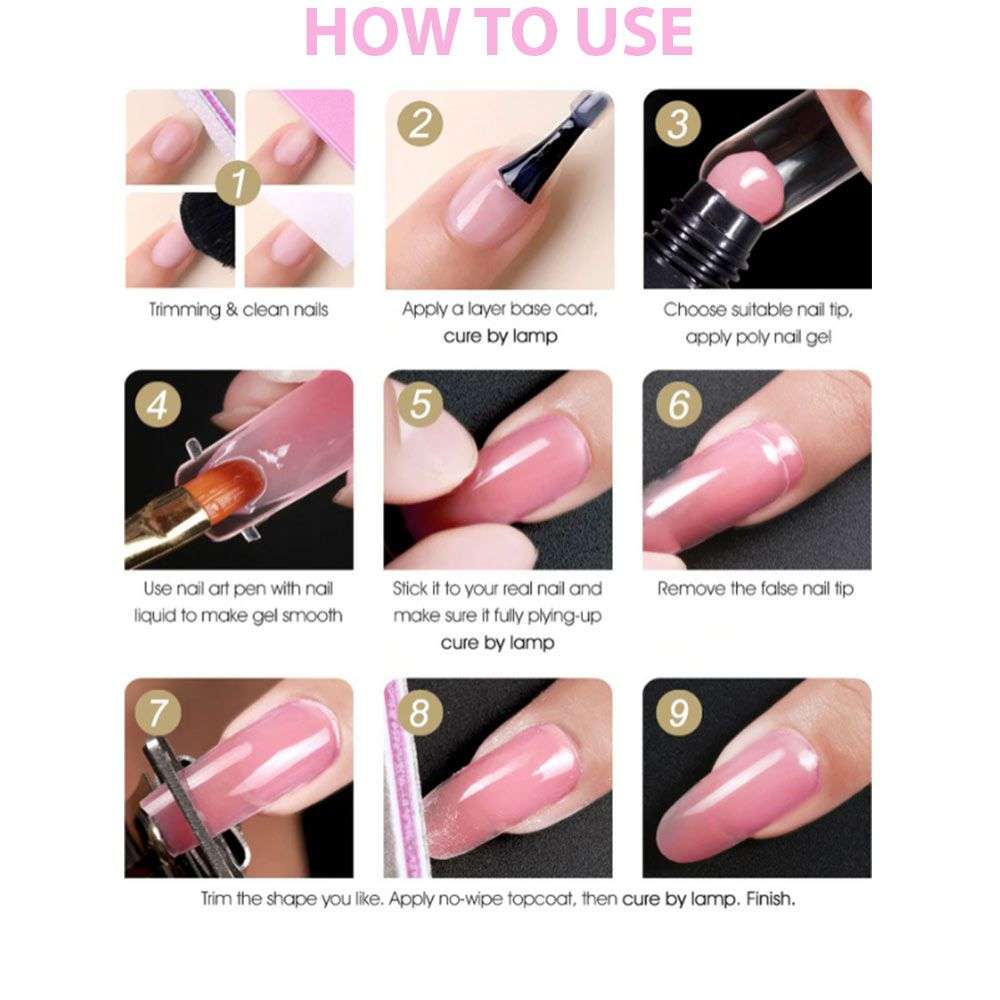 HOW TO USE

1
Trimming & clean nails

2
Apply a layer base coat, cure by lamp

3
Choose suitable nail tip, apply poly nail gel

4
Use nail art pen with nail liquid to make gel smooth

5
Stick it to your real nail and make sure it fully plying-up cure by lamp

6
Remove the false nail tip

7

8

9

Trim the shape you like. Apply no-wipe topcoat, then cure by lamp. Finish.