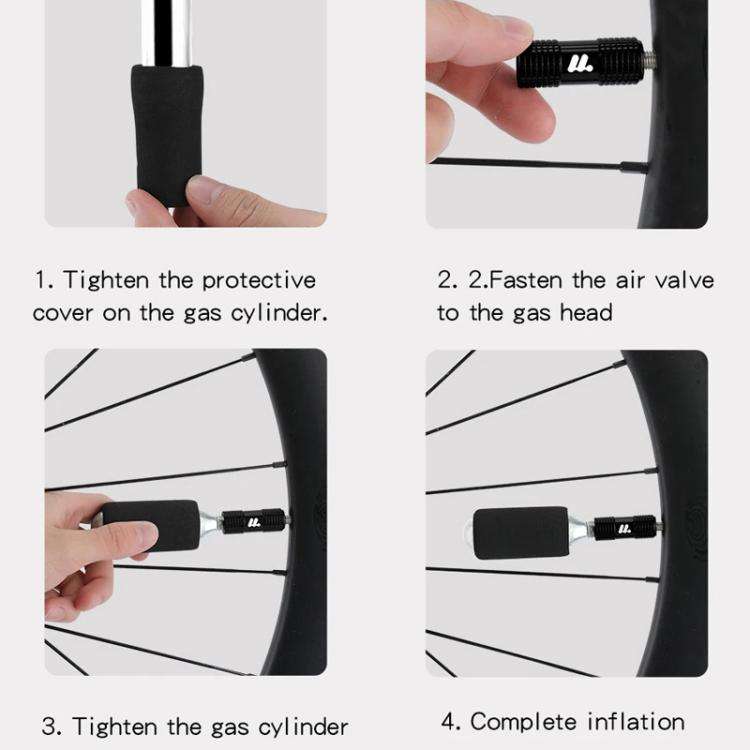 1. Tighten the protective cover on the gas cylinder.

2. 2.Fasten the air valve to the gas head

3. Tighten the gas cylinder

4. Complete inflation