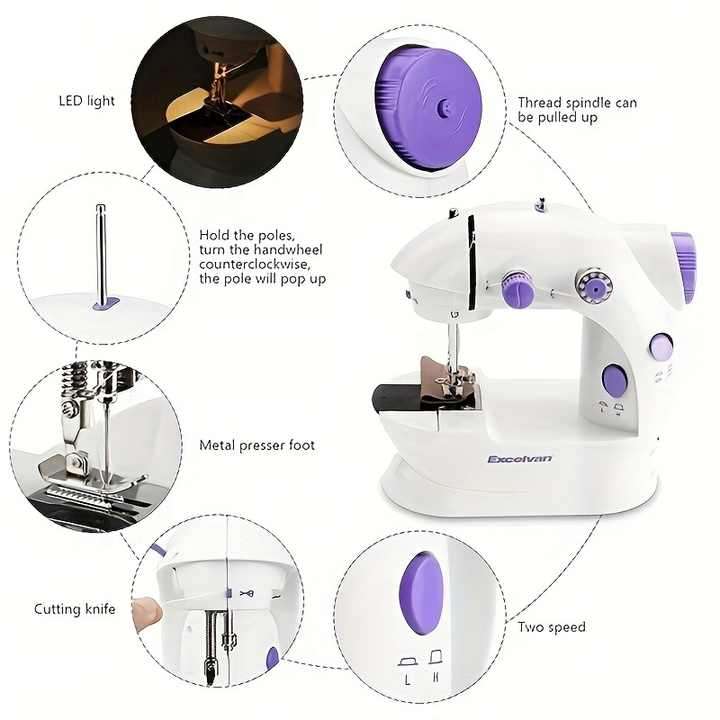 LED light

Thread spindle can be pulled up

Hold the poles, turn the handwheel counterclockwise, the pole will pop up

Metal presser foot

Excelvan

Cutting knife

Two speed

L H