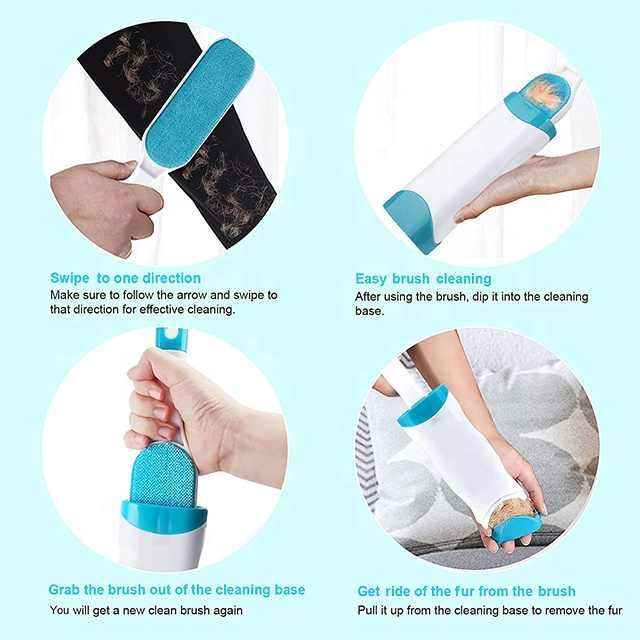 Swipe to one direction
Make sure to follow the arrow and swipe to that direction for effective cleaning.

Easy brush cleaning
After using the brush, dip it into the cleaning base.

Grab the brush out of the cleaning base
You will get a new clean brush again

Get ride of the fur from the brush
Pull it up from the cleaning base to remove the fur