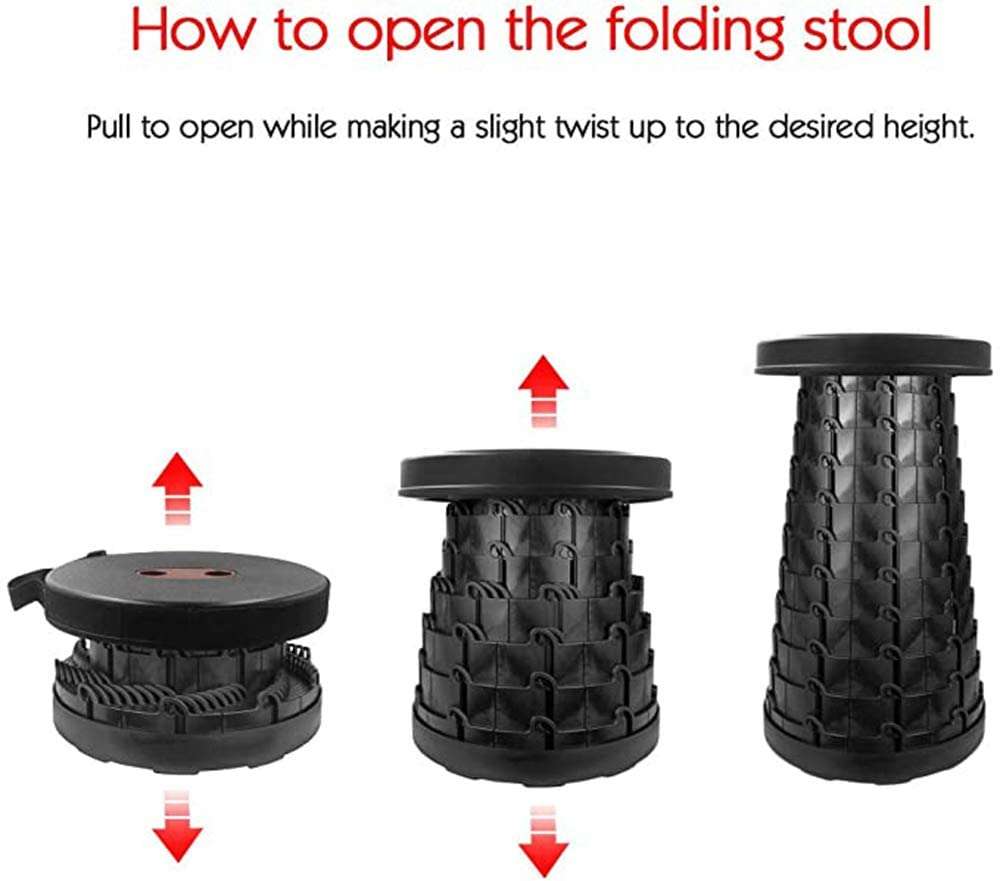 How to open the folding stool

Pull to open while making a slight twist up to the desired height.