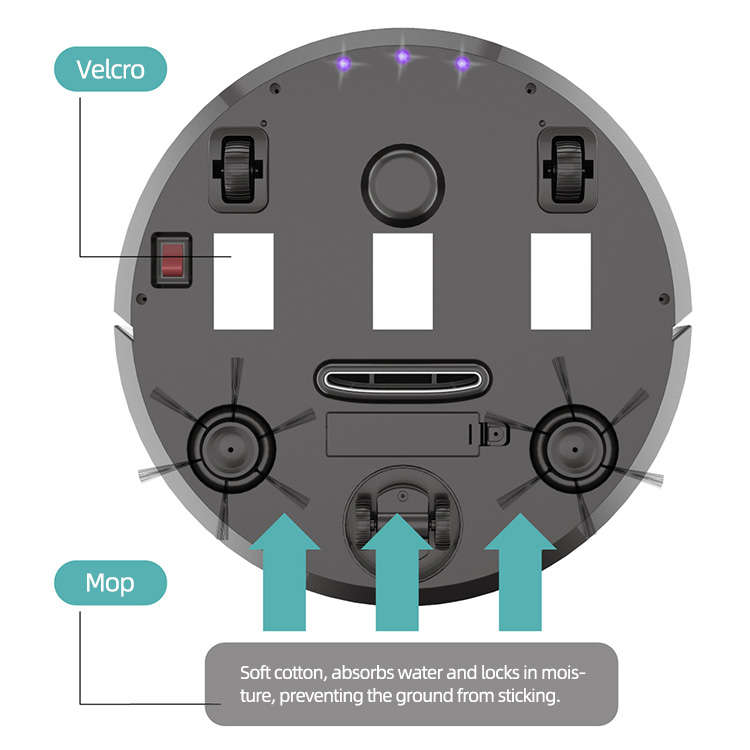 Velcro

Mop

Soft cotton, absorbs water and locks in moisture, preventing the ground from sticking.