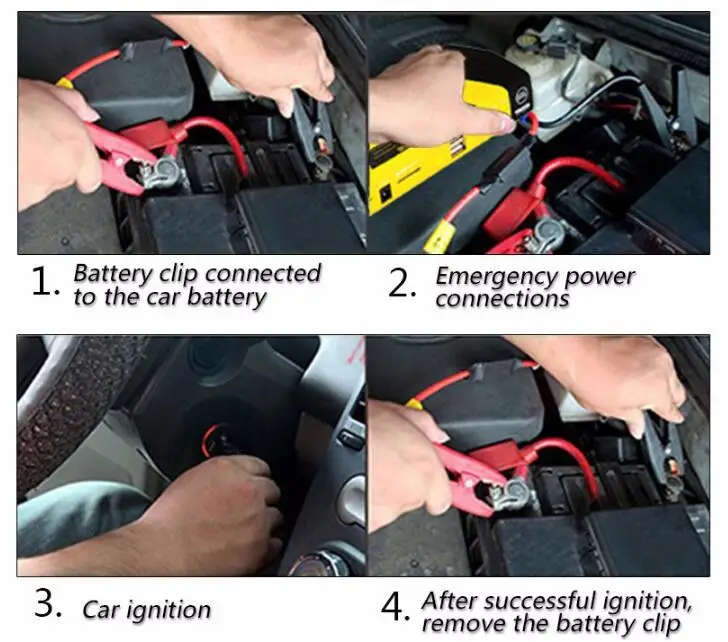 1. Battery clip connected to the car battery

2. Emergency power connections

3. Car ignition

4. After successful ignition, remove the battery clip