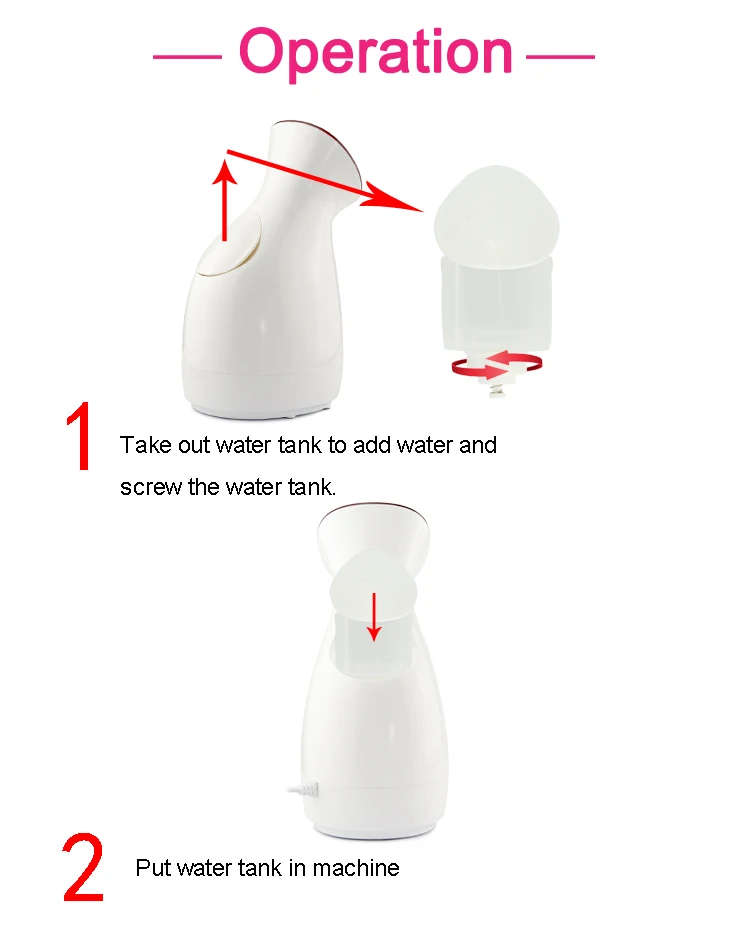 — Operation —

1 Take out water tank to add water and screw the water tank.

2 Put water tank in machine