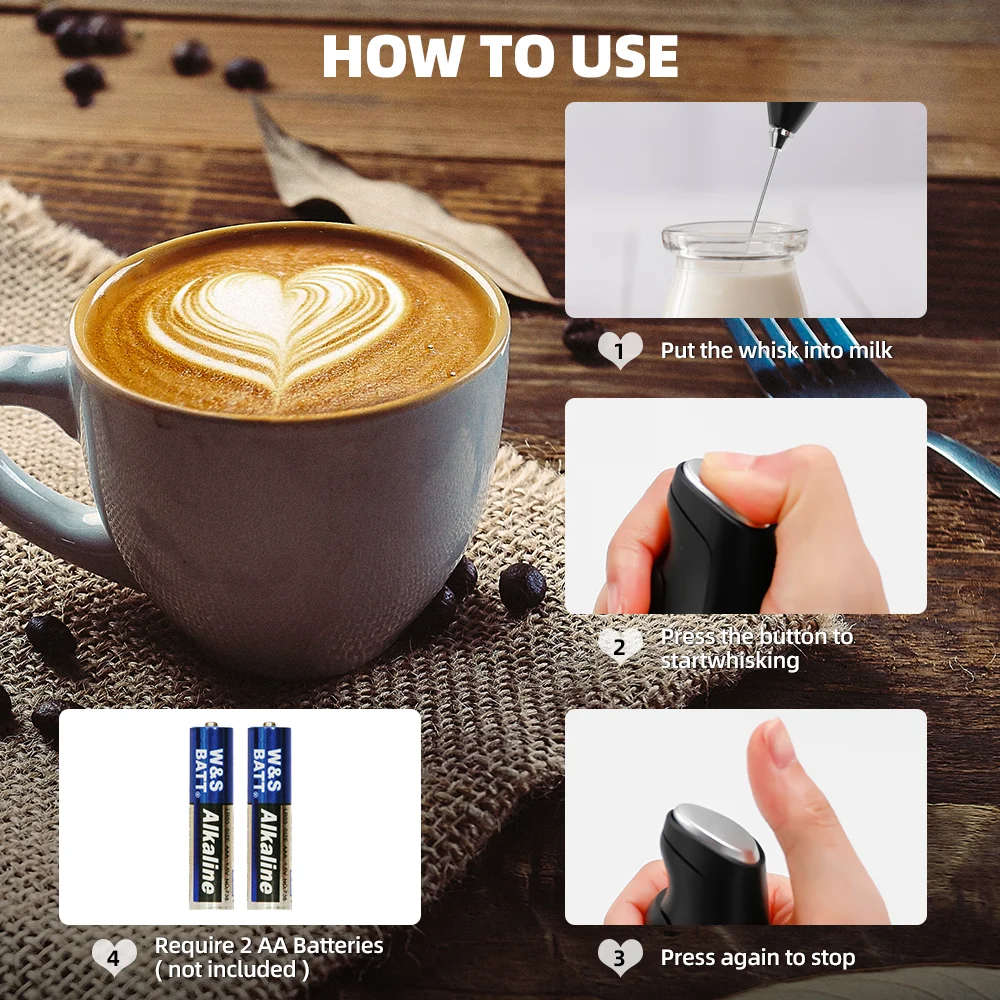 HOW TO USE

1 Put the whisk into milk

2 Press the button to startwhisking

W&S BATT Alkaline

W&S BATT Alkaline

4 Require 2 AA Batteries ( not included )

3 Press again to stop