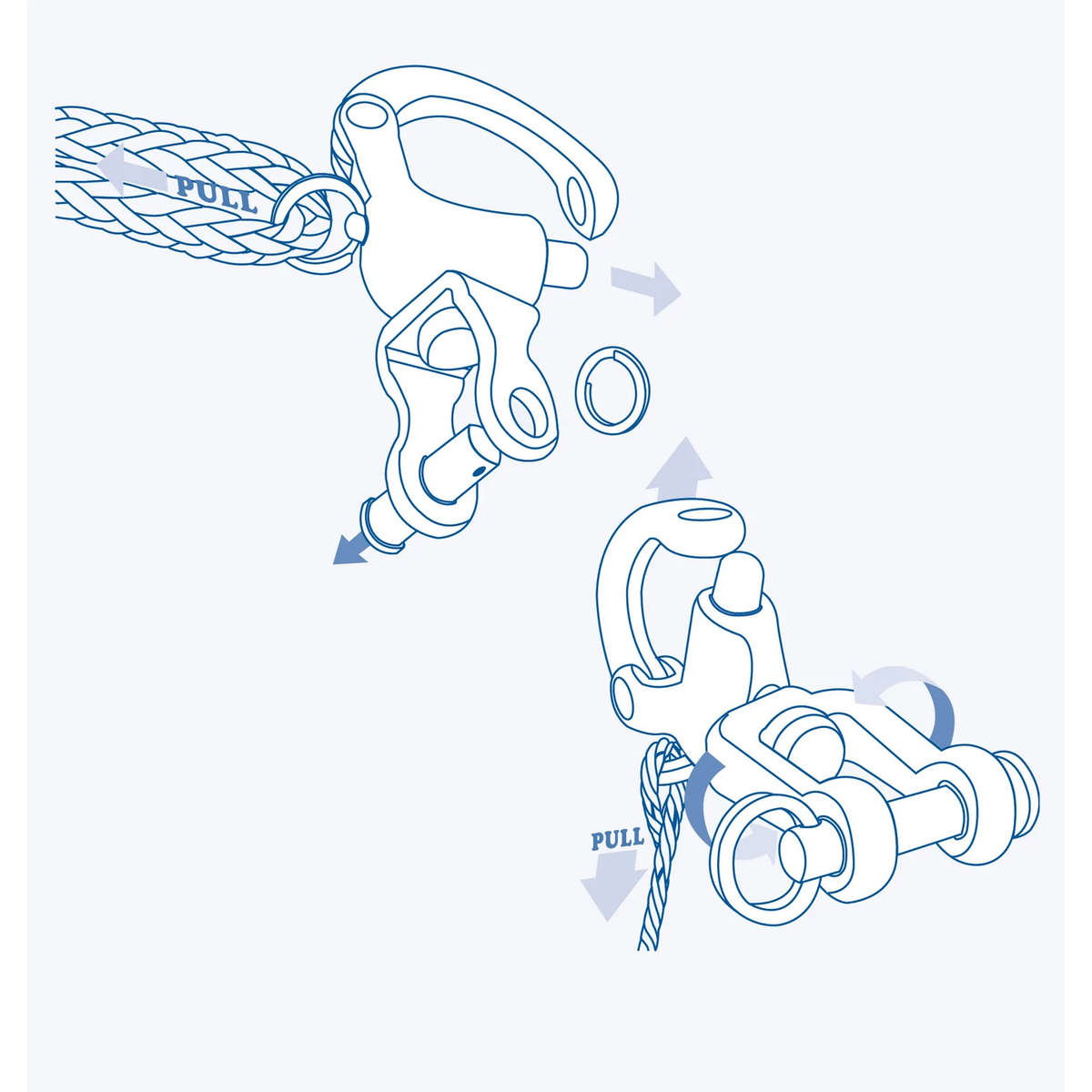 PULL

PULL