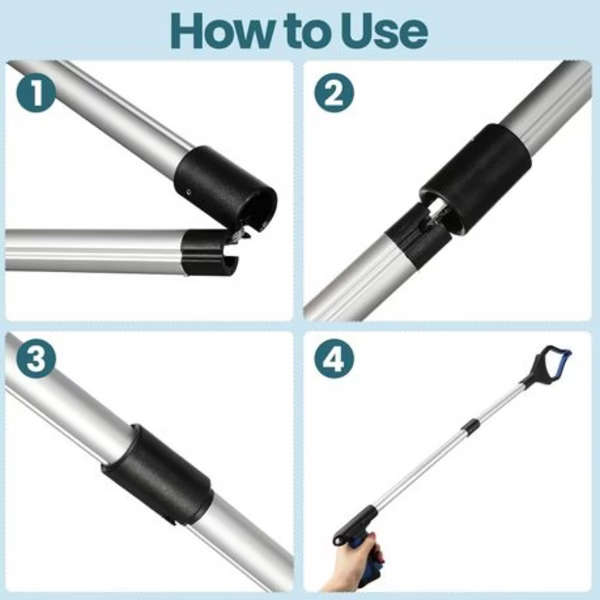 How to Use

1

2

3

4