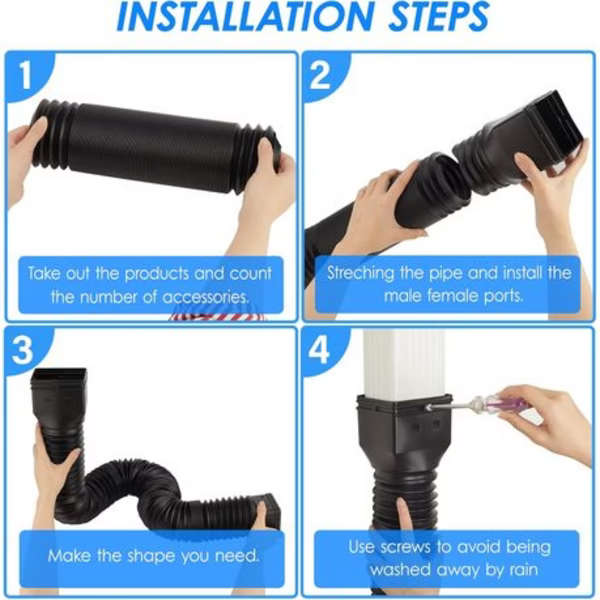 INSTALLATION STEPS

1

Take out the products and count the number of accessories.

2

Streching the pipe and install the male female ports.

3

Make the shape you need.

4

Use screws to avoid being washed away by rain