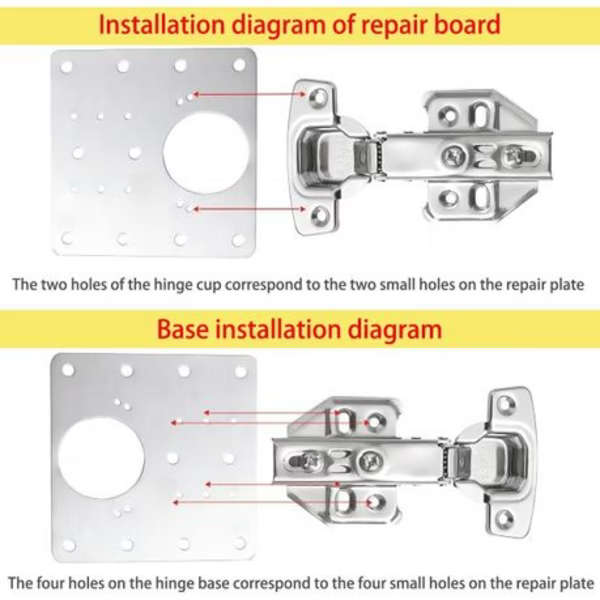 Installation diagram of repair board

The two holes of the hinge cup correspond to the two small holes on the repair plate

Base installation diagram

The four holes on the hinge base correspond to the four small holes on the repair plate