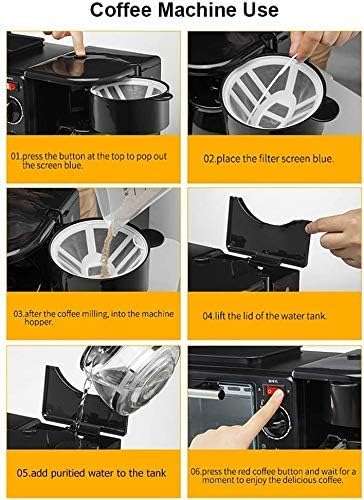 Coffee Machine Use

01.press the button at the top to pop out the screen blue.

02.place the filter screen blue.

03.after the coffee milling, into the machine hopper.

04.lift the lid of the water tank.

05.add puritied water to the tank

06.press the red coffee button and wait for a moment to enjoy the delicious coffee.