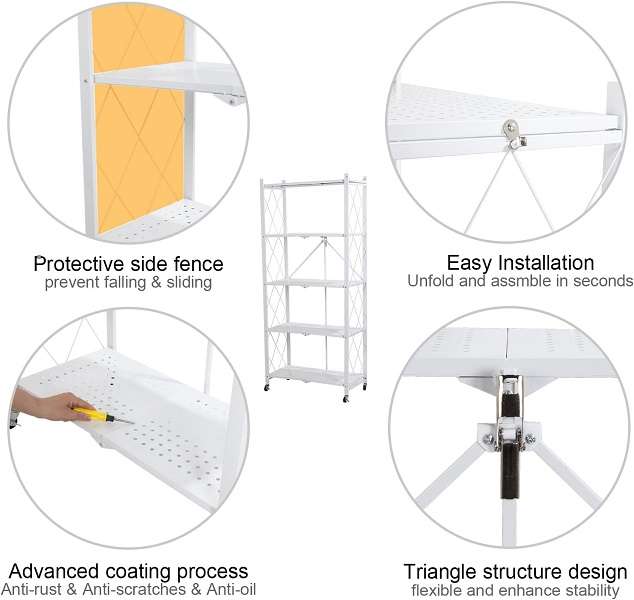 Protective side fence
prevent falling & sliding

Easy Installation
Unfold and assmble in seconds

Advanced coating process
Anti-rust & Anti-scratches & Anti-oil

Triangle structure design
flexible and enhance stability