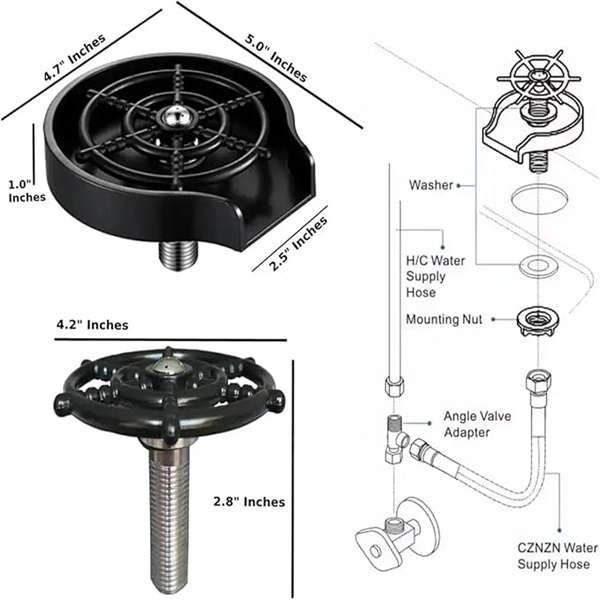 4.7" Inches

5.0" Inches

1.0" Inches

2.5" Inches

4.2" Inches

2.8" Inches

Washer

H/C Water Supply Hose

Mounting Nut

Angle Valve Adapter

CZNZN Water Supply Hose