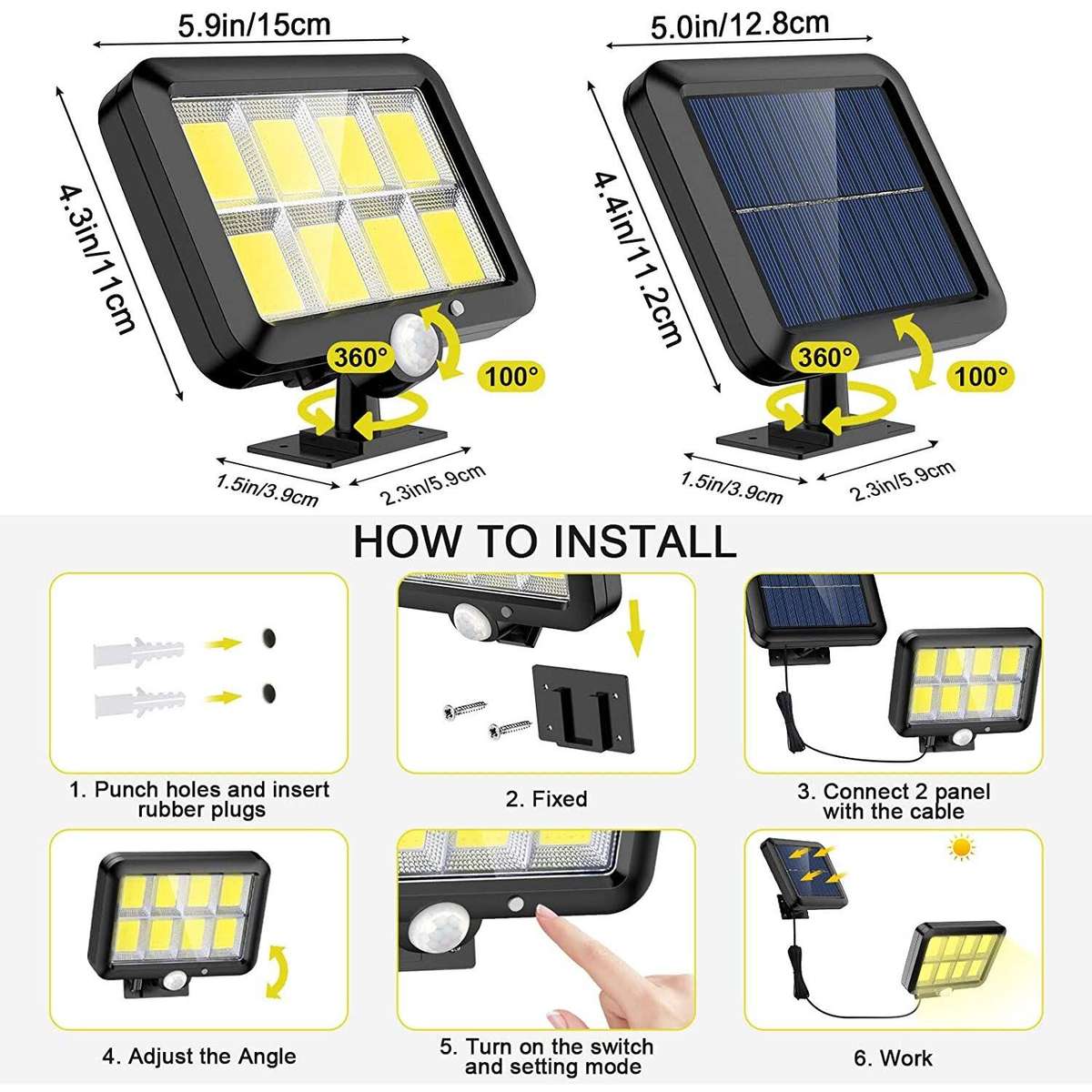 5.9in/15cm

4.3in/11cm

360°

100°

1.5in/3.9cm

2.3in/5.9cm

5.0in/12.8cm

4.4in/11.2cm

360°

100°

1.5in/3.9cm

2.3in/5.9cm

HOW TO INSTALL

1. Punch holes and insert rubber plugs

2. Fixed

3. Connect 2 panel with the cable

4. Adjust the Angle

5. Turn on the switch and setting mode

6. Work