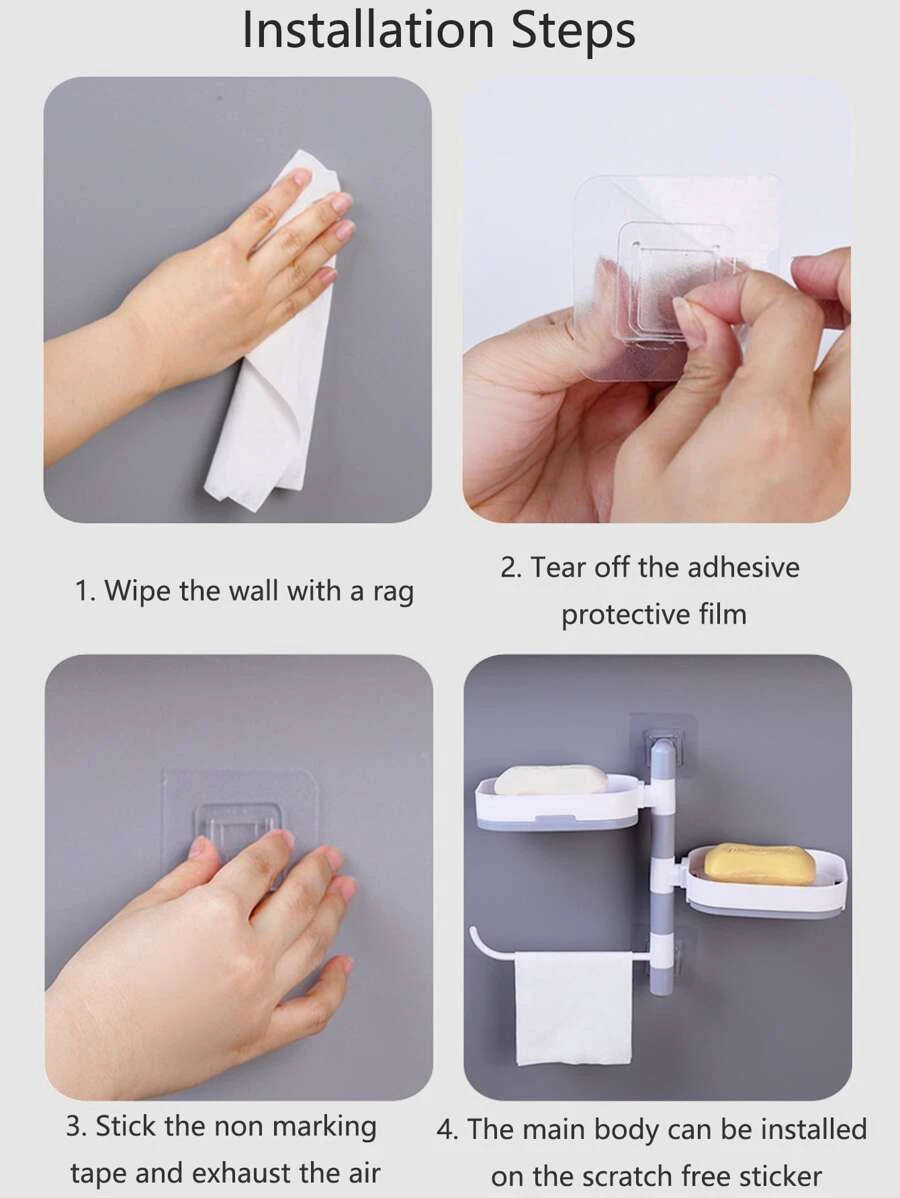 Installation Steps

1. Wipe the wall with a rag

2. Tear off the adhesive protective film

3. Stick the non marking tape and exhaust the air

4. The main body can be installed on the scratch free sticker