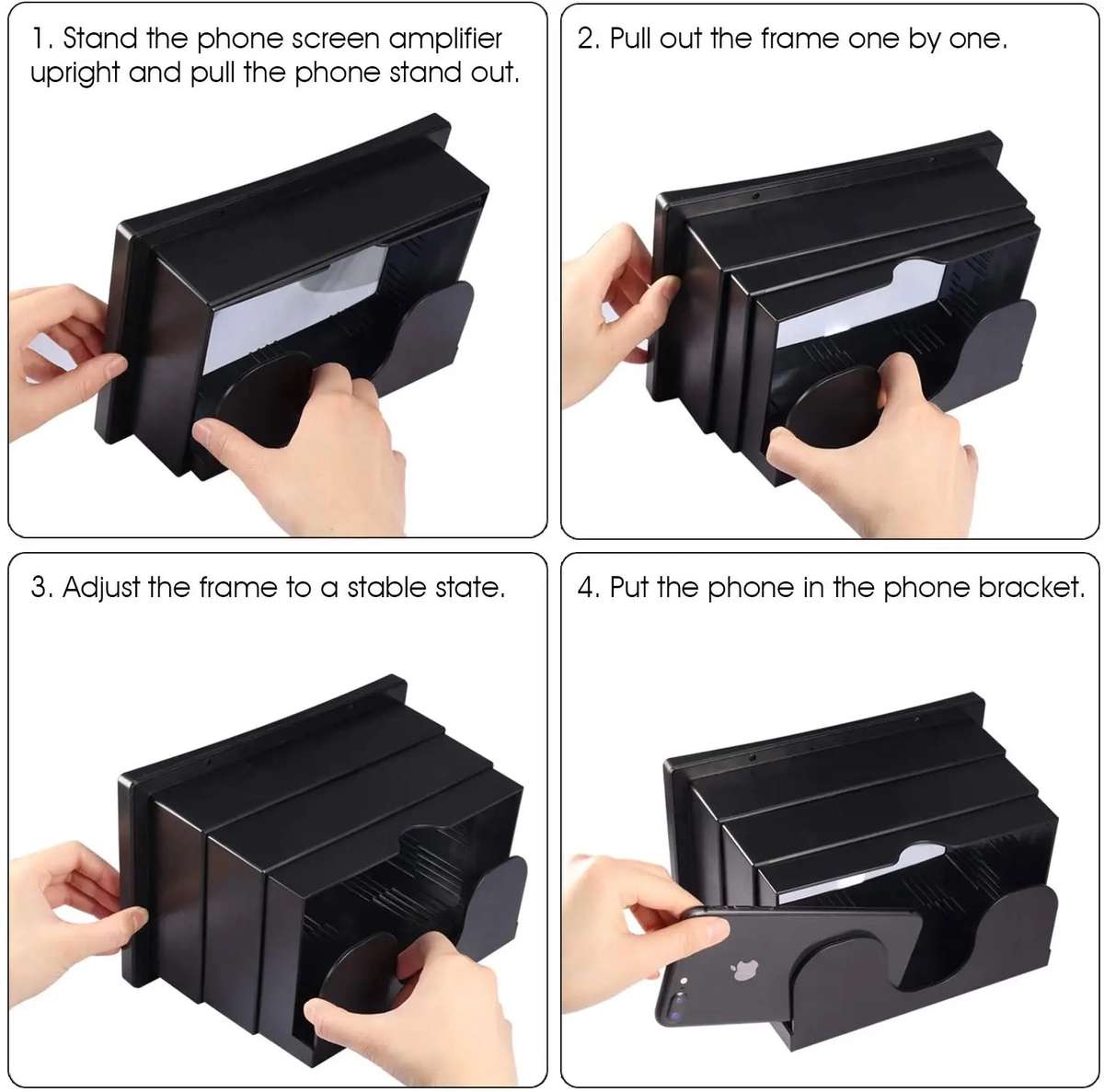 1. Stand the phone screen amplifier upright and pull the phone stand out.

2. Pull out the frame one by one.

3. Adjust the frame to a stable state.

4. Put the phone in the phone bracket.