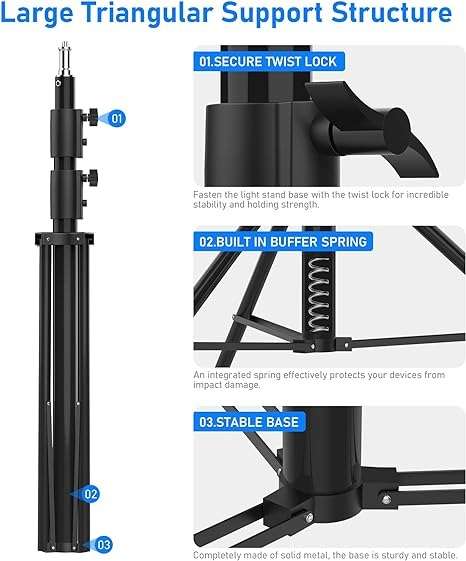 Large Triangular Support Structure

01

02

03

01.SECURE TWIST LOCK

Fasten the light stand base with the twist lock for incredible stability and holding strength.

02.BUILT IN BUFFER SPRING

An integrated spring effectively protects your devices from impact damage.

03.STABLE BASE

Completely made of solid metal, the base is sturdy and stable.