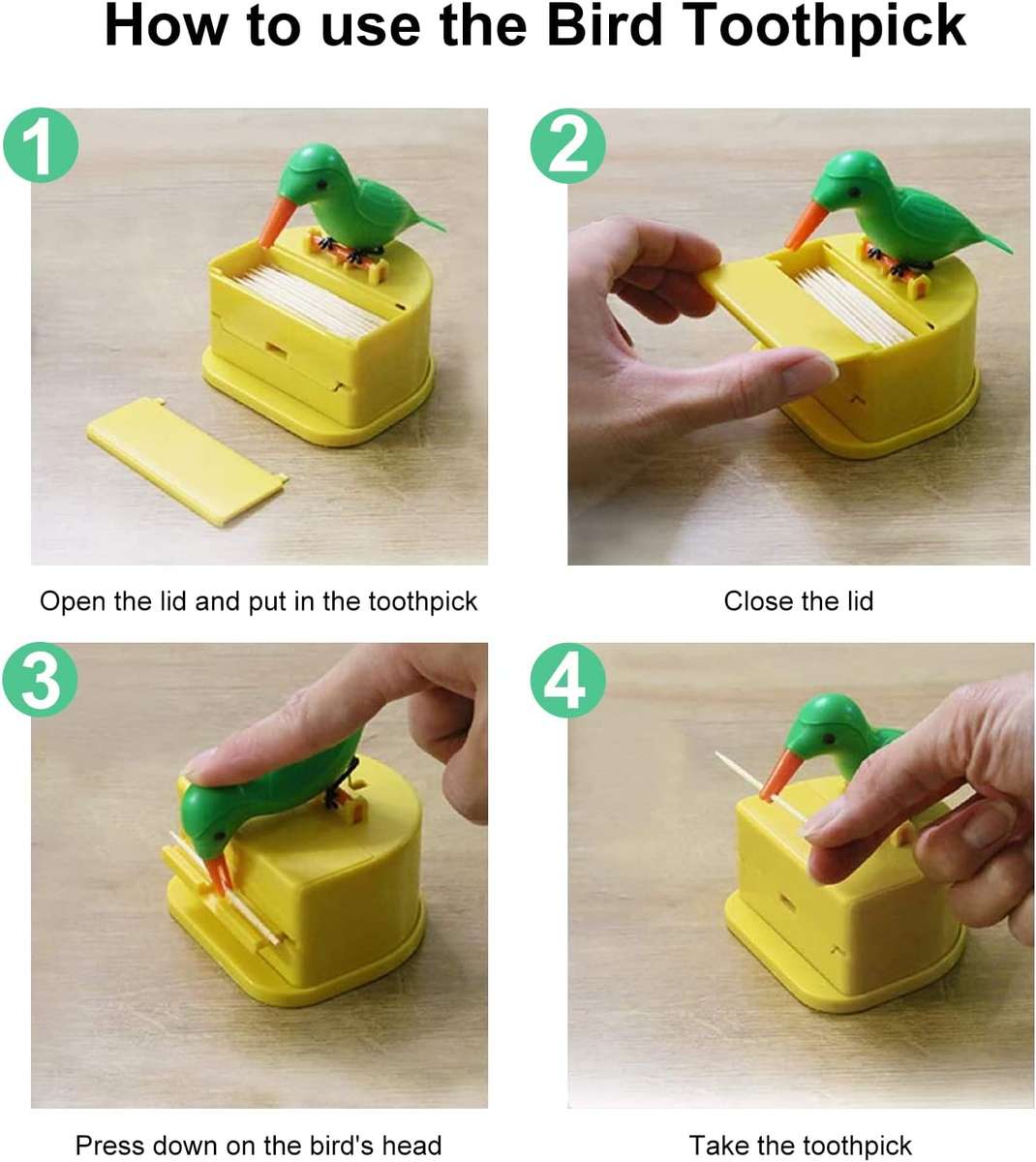 How to use the Bird Toothpick

1

Open the lid and put in the toothpick

2

Close the lid

3

Press down on the bird's head

4

Take the toothpick