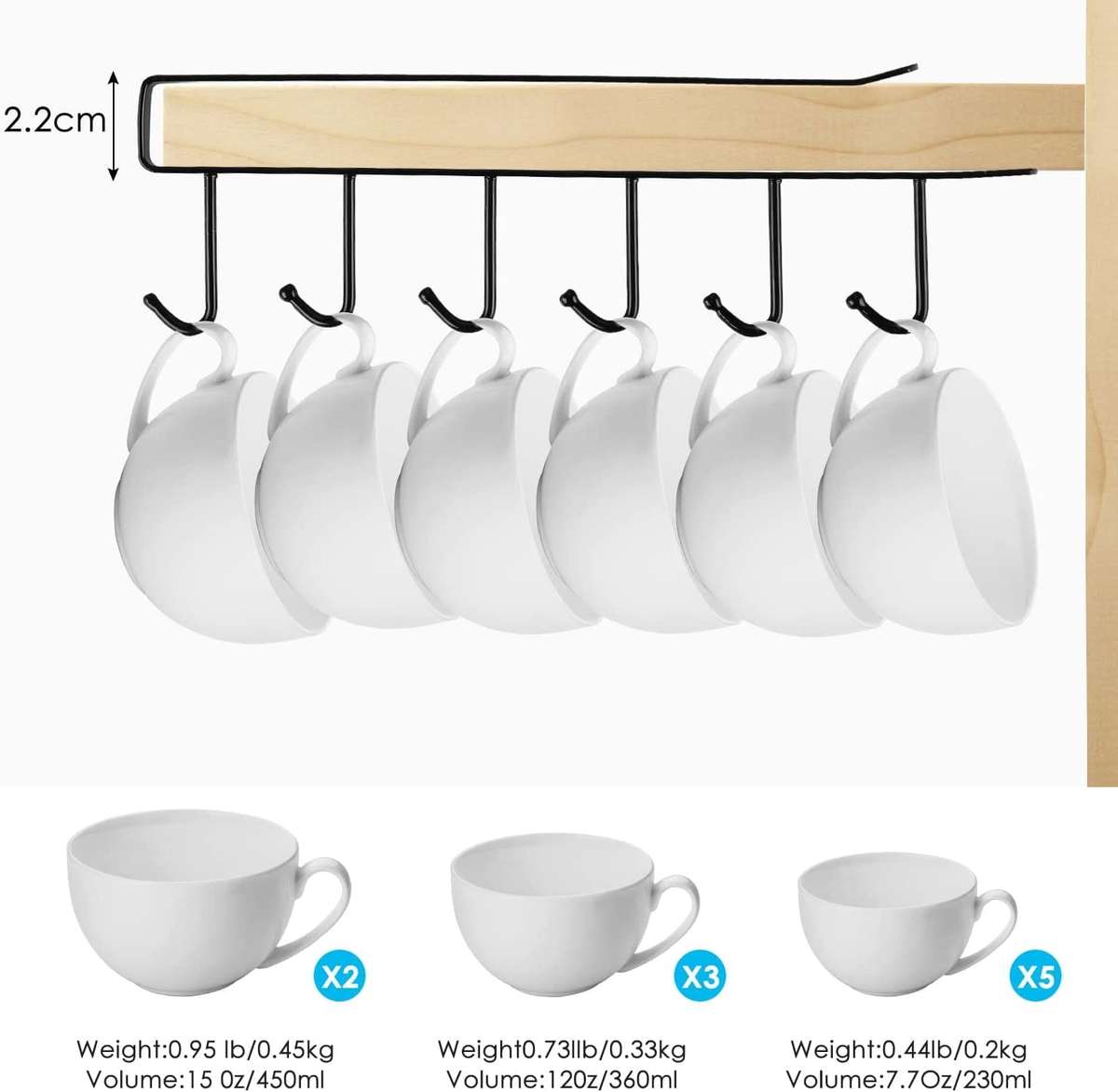 2.2cm

X2

Weight:0.95 lb/0.45kg
Volume:15 0z/450ml

X3

Weight0.73llb/0.33kg
Volume:120z/360ml

X5

Weight:0.44lb/0.2kg
Volume:7.7Oz/230ml