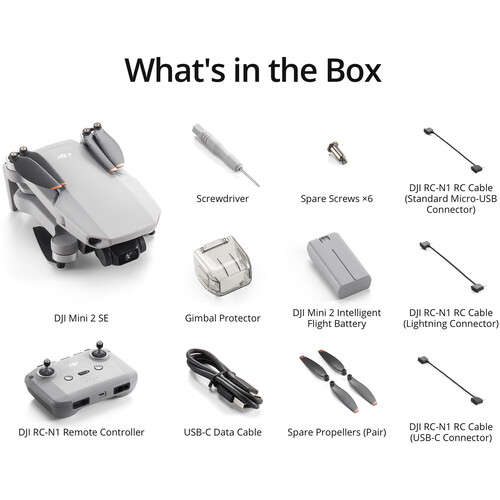 What's in the Box

Screwdriver

Spare Screws ×6

DJI RC-N1 RC Cable (Standard Micro-USB Connector)

DJI Mini 2 SE

Gimbal Protector

DJI Mini 2 Intelligent Flight Battery

DJI RC-N1 RC Cable (Lightning Connector)

DJI RC-N1 Remote Controller

USB-C Data Cable

Spare Propellers (Pair)

DJI RC-N1 RC Cable (USB-C Connector)