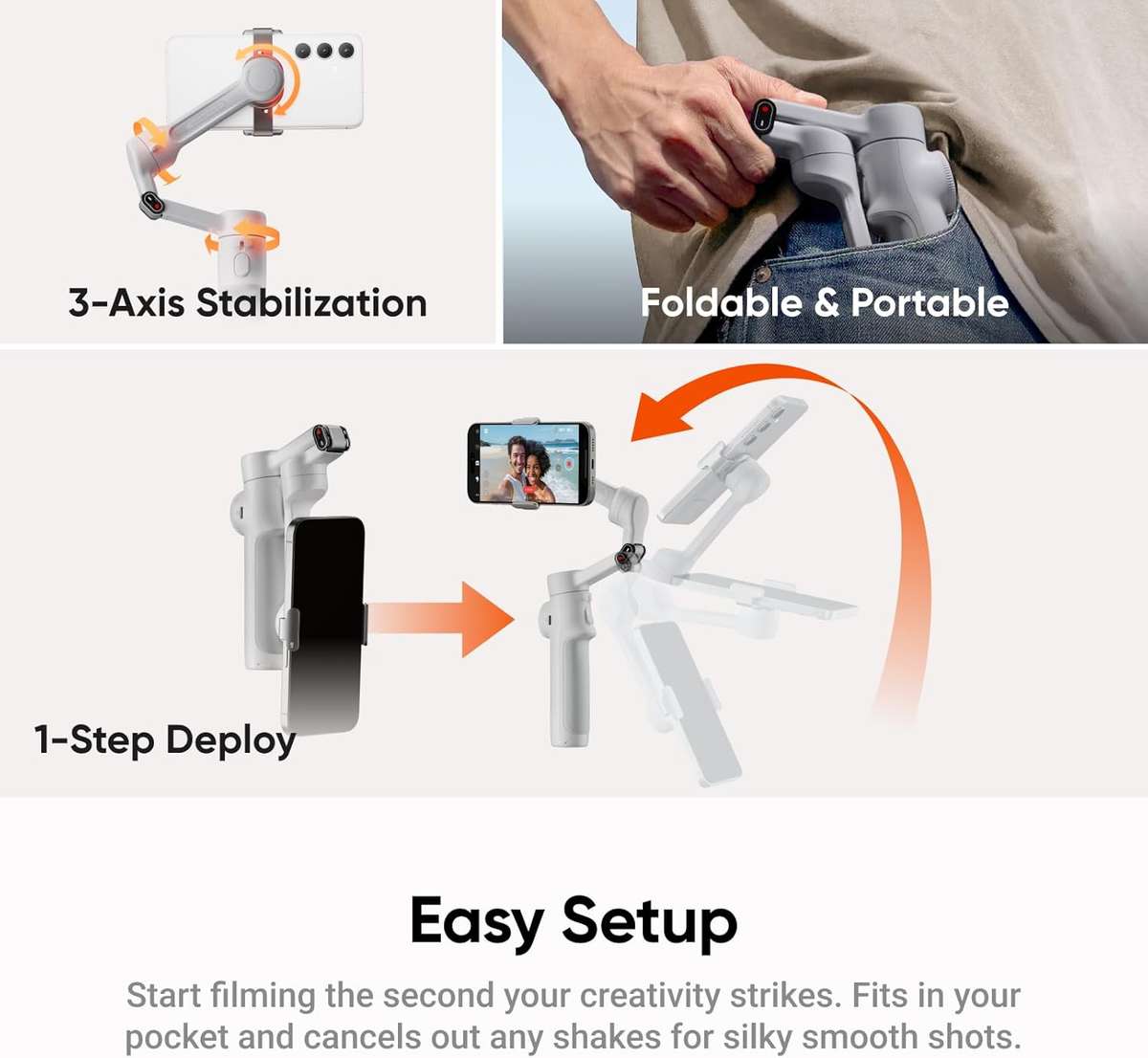 3-Axis Stabilization

Foldable & Portable

1-Step Deploy

Easy Setup

Start filming the second your creativity strikes. Fits in your pocket and cancels out any shakes for silky smooth shots.