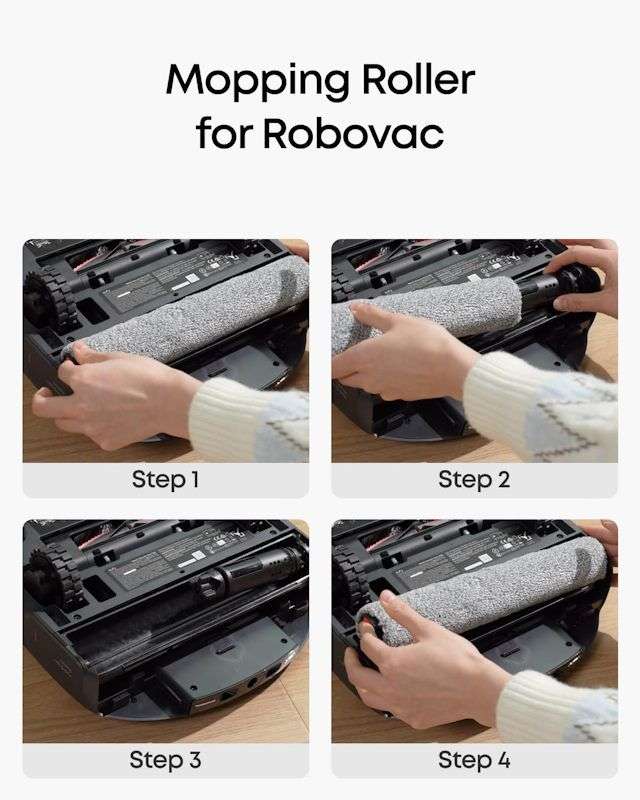 Mopping Roller for Robovac

Step 1

Step 2

Step 3

Step 4