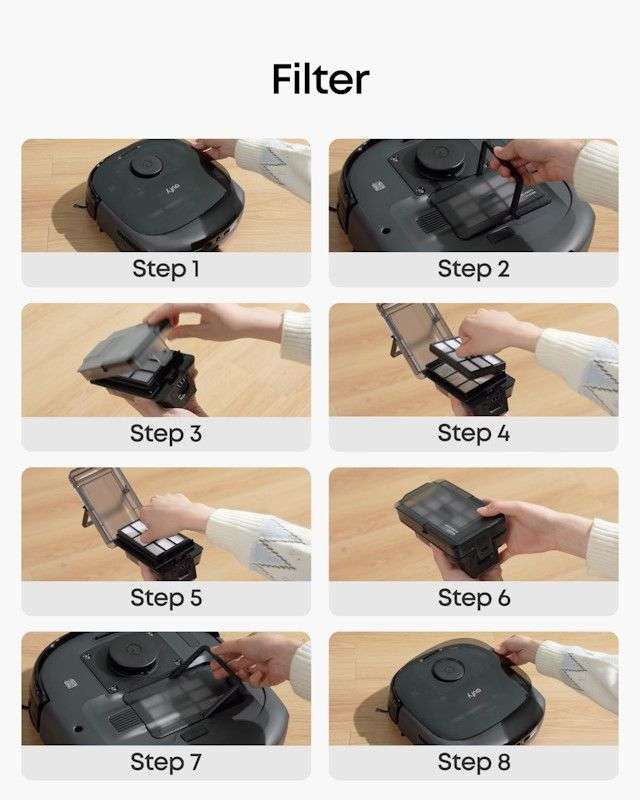 Filter

Step 1

Step 2

Step 3

Step 4

Step 5

Step 6

Step 7

Step 8