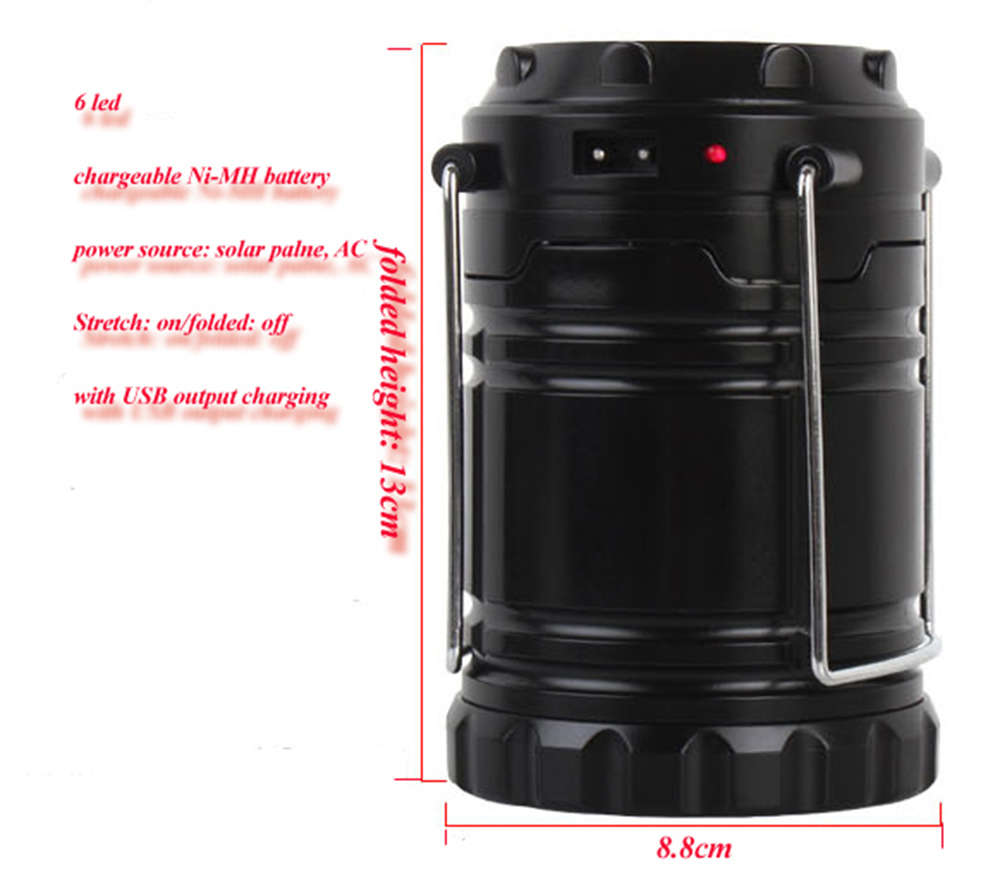 6 led

chargeable Ni-MH battery

power source: solar palne, AC

Stretch: on/folded: off

with USB output charging

folded height: 13cm

8.8cm