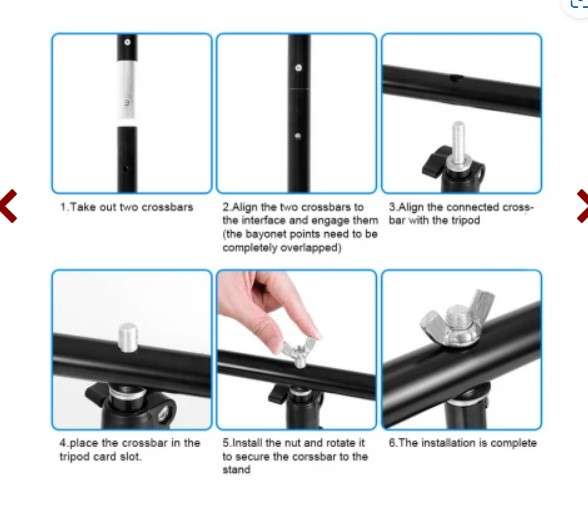 1.Take out two crossbars

2.Align the two crossbars to the interface and engage them (the bayonet points need to be completely overlapped)

3.Align the connected crossbar with the tripod

4.place the crossbar in the tripod card slot.

5.Install the nut and rotate it to secure the corssbar to the stand

6.The installation is complete