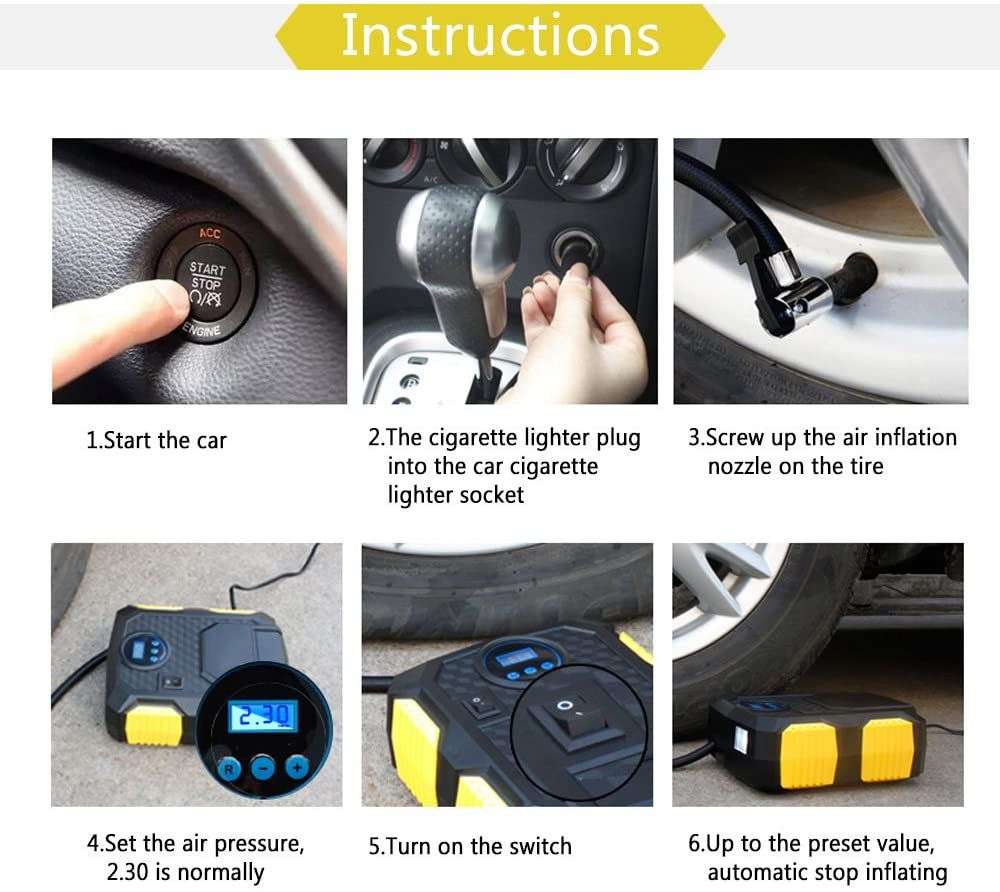 Instructions

ACC
START
STOP
ENGINE

A/C

1.Start the car

2.The cigarette lighter plug into the car cigarette lighter socket

3.Screw up the air inflation nozzle on the tire

2.30
R
−
+

4.Set the air pressure, 2.30 is normally

5.Turn on the switch

6.Up to the preset value, automatic stop inflating