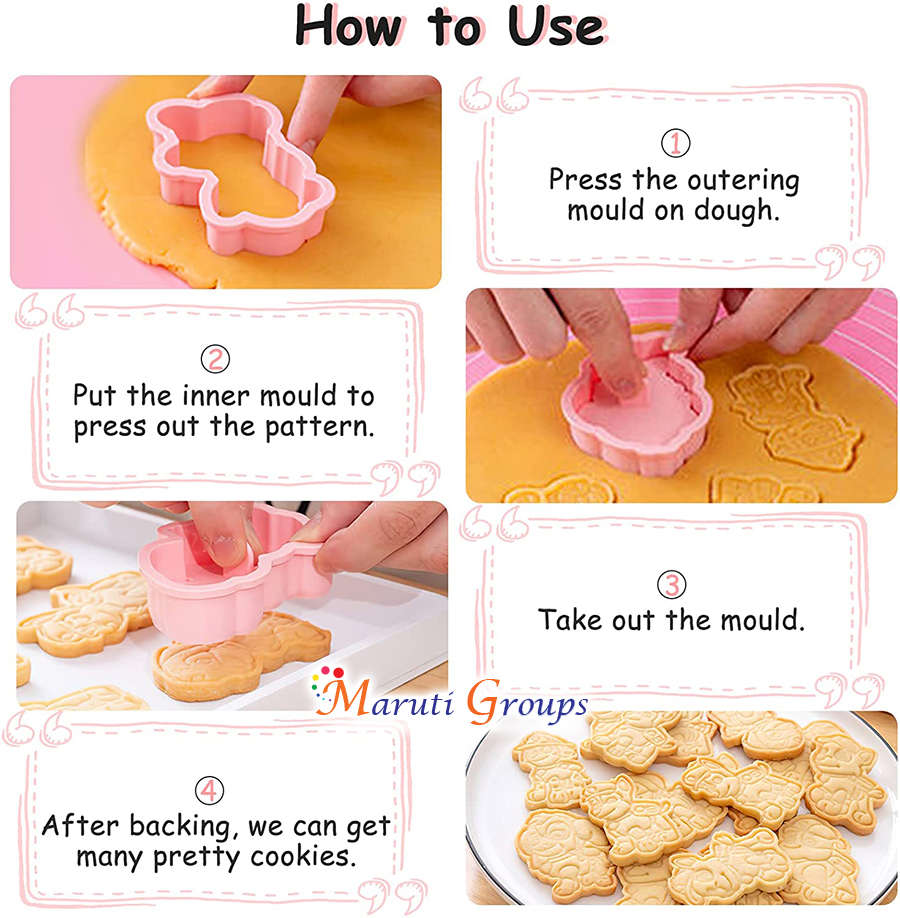 How to Use

① Press the outering mould on dough.

② Put the inner mould to press out the pattern.

③ Take out the mould.

Maruti Groups

④ After backing, we can get many pretty cookies.