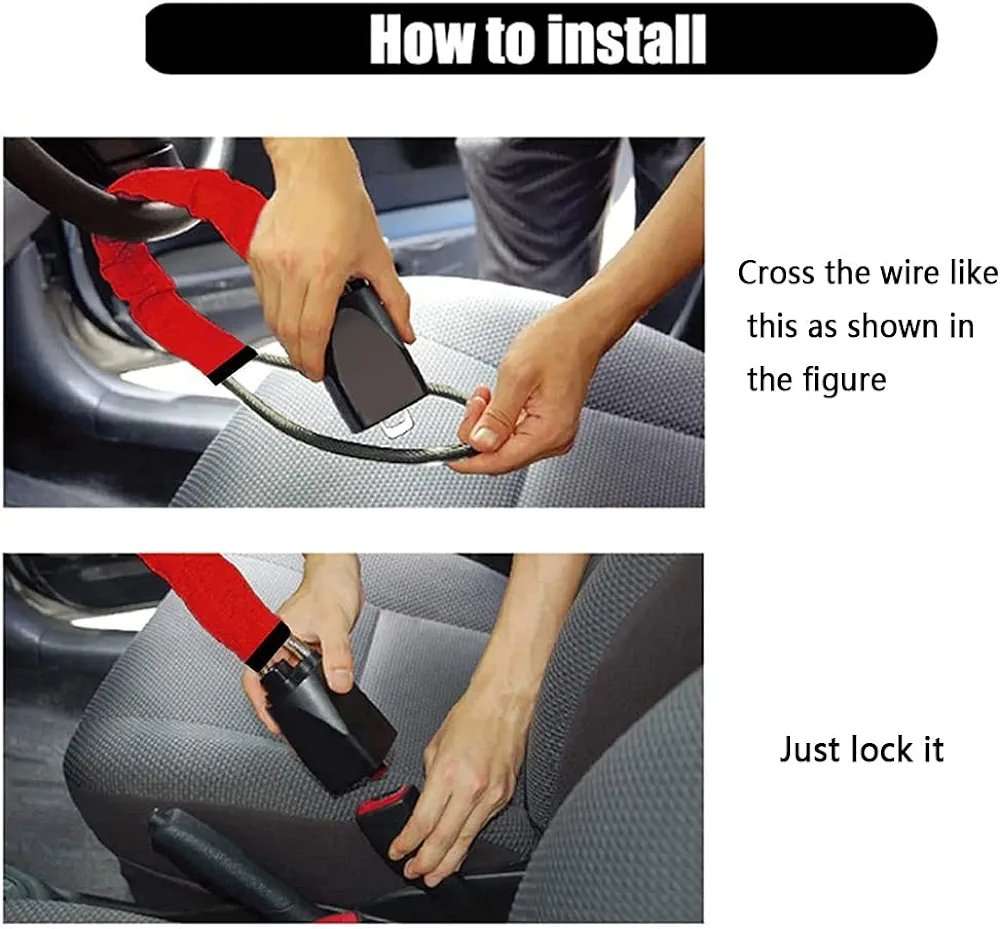 How to install

Cross the wire like this as shown in the figure

Just lock it