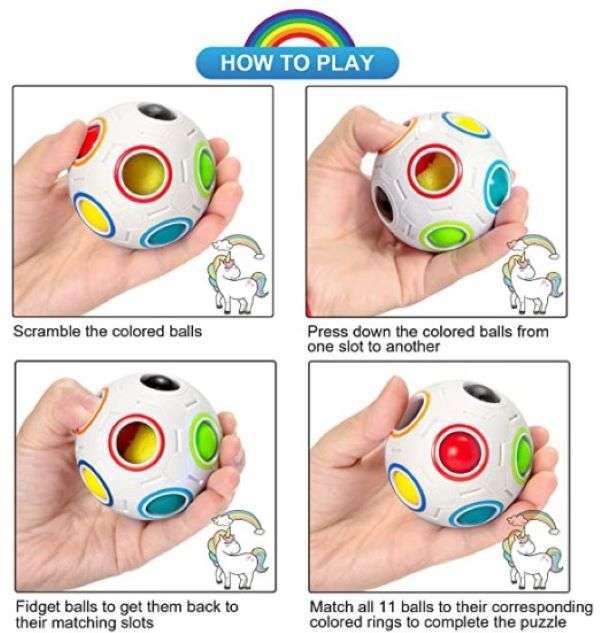 HOW TO PLAY

Scramble the colored balls

Press down the colored balls from one slot to another

Fidget balls to get them back to their matching slots

Match all 11 balls to their corresponding colored rings to complete the puzzle