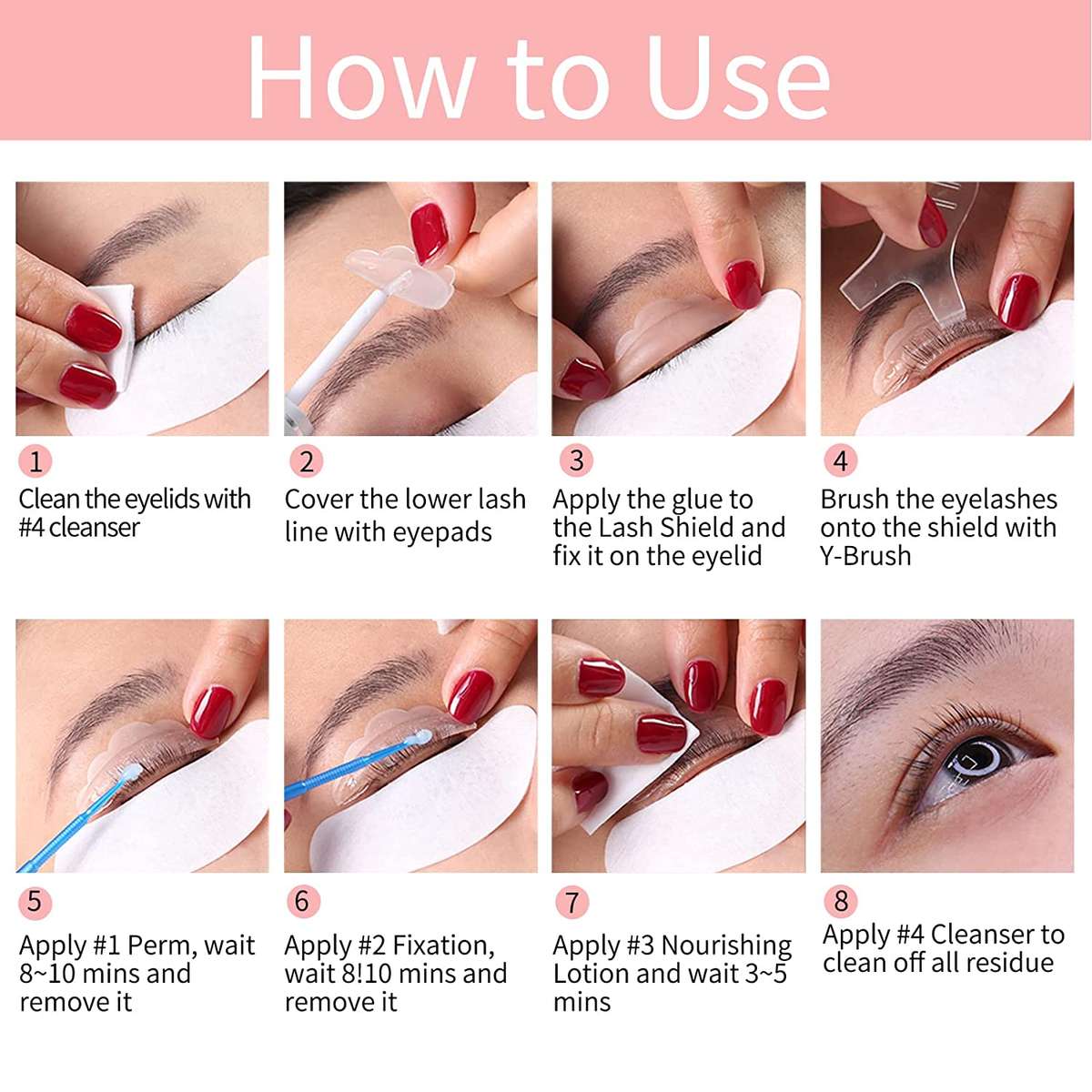 How to Use

1
Clean the eyelids with #4 cleanser

2
Cover the lower lash line with eyepads

3
Apply the glue to the Lash Shield and fix it on the eyelid

4
Brush the eyelashes onto the shield with Y-Brush

5
Apply #1 Perm, wait 8~10 mins and remove it

6
Apply #2 Fixation, wait 8!10 mins and remove it

7
Apply #3 Nourishing Lotion and wait 3~5 mins

8
Apply #4 Cleanser to clean off all residue