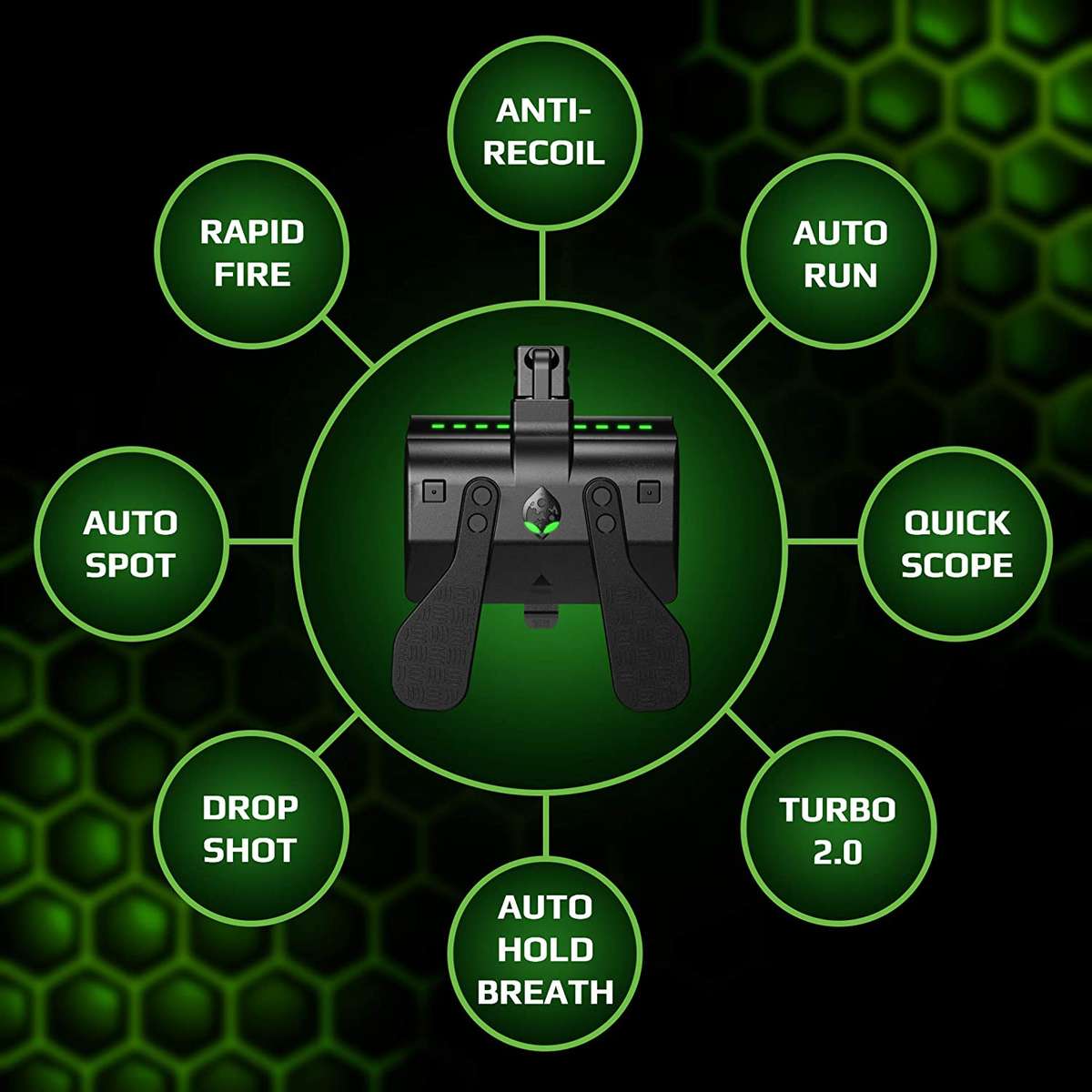 ANTI-RECOIL

RAPID FIRE

AUTO RUN

AUTO SPOT

QUICK SCOPE

DROP SHOT

TURBO 2.0

AUTO HOLD BREATH