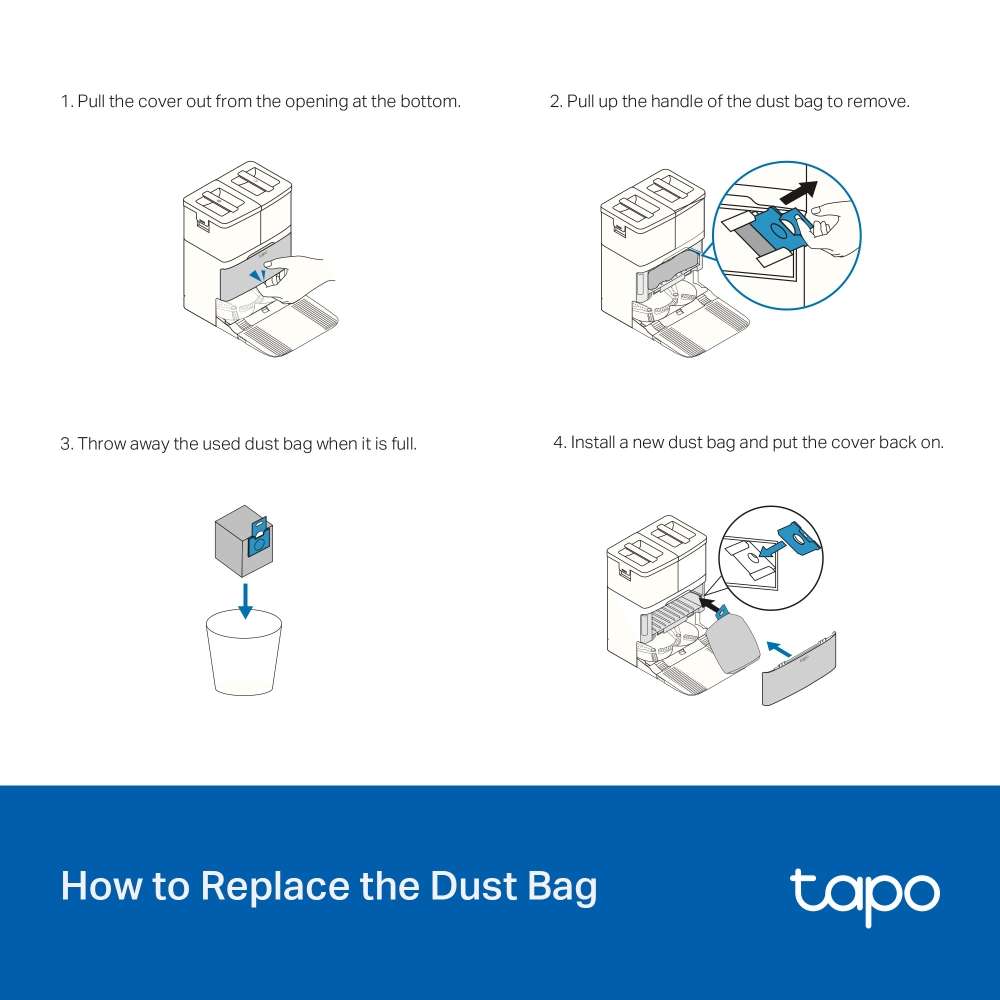 1. Pull the cover out from the opening at the bottom.

2. Pull up the handle of the dust bag to remove.

3. Throw away the used dust bag when it is full.

4. Install a new dust bag and put the cover back on.

How to Replace the Dust Bag

tapo