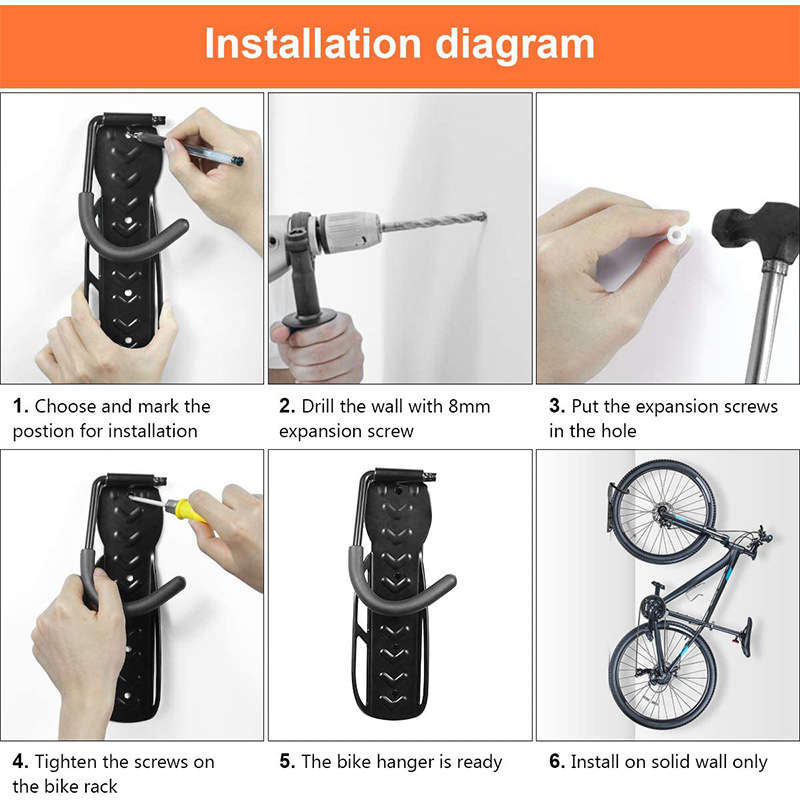 Installation diagram

1. Choose and mark the postion for installation

2. Drill the wall with 8mm expansion screw

3. Put the expansion screws in the hole

4. Tighten the screws on the bike rack

5. The bike hanger is ready

6. Install on solid wall only