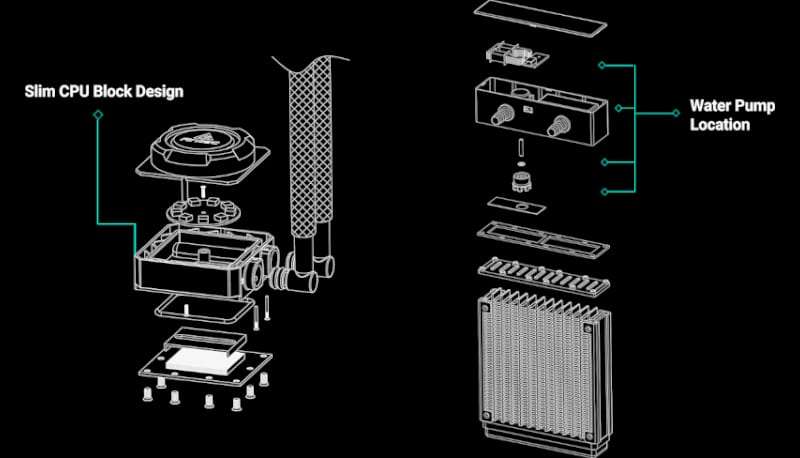 Slim CPU Block Design

Water Pump Location