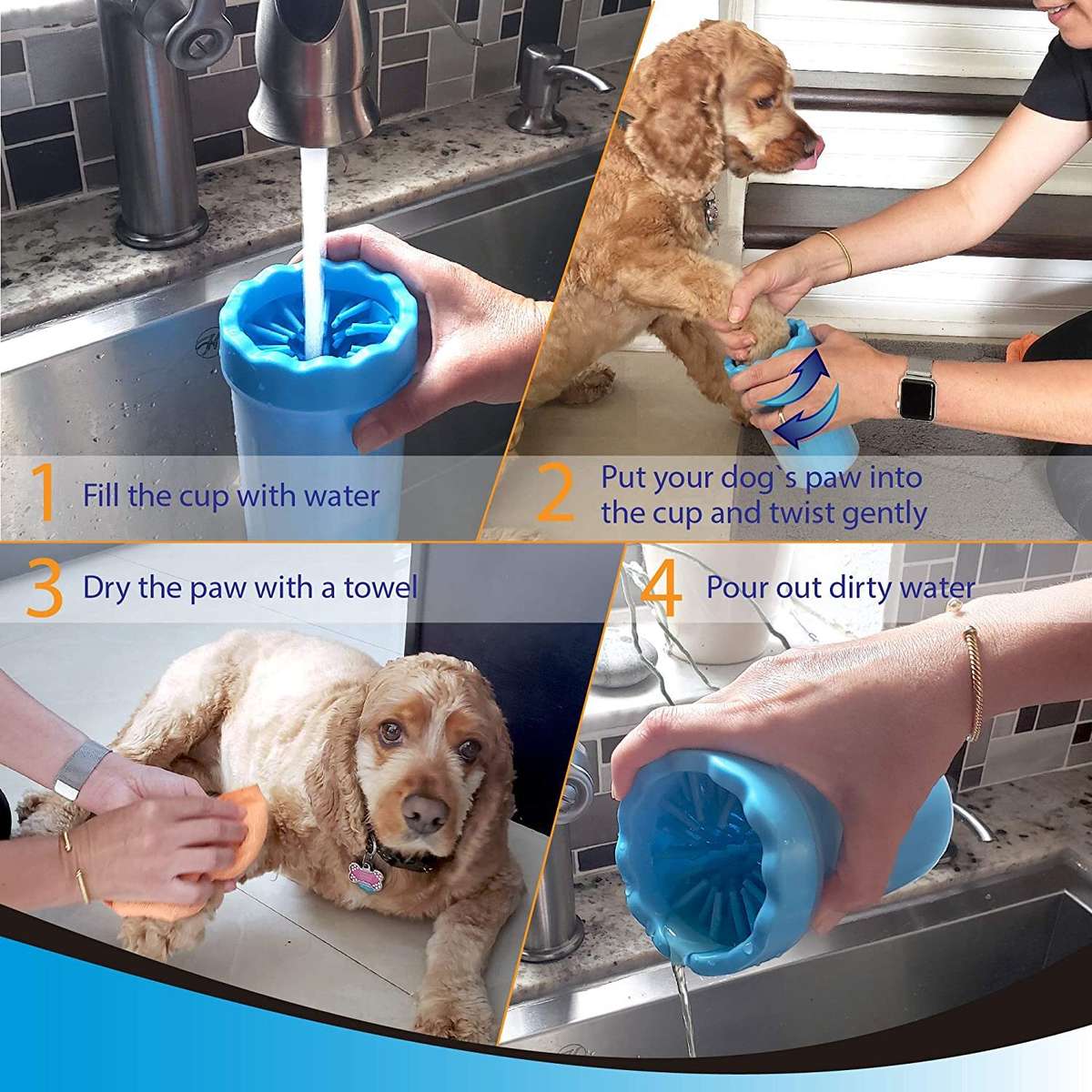 1 Fill the cup with water

2 Put your dog`s paw into the cup and twist gently

3 Dry the paw with a towel

4 Pour out dirty water