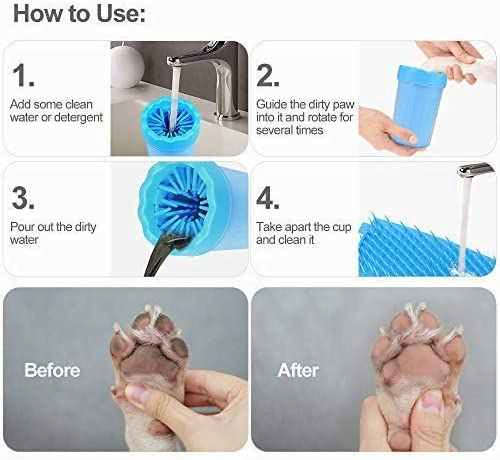 How to Use:

1.
Add some clean water or detergent

2.
Guide the dirty paw into it and rotate for several times

3.
Pour out the dirty water

4.
Take apart the cup and clean it

Before

After