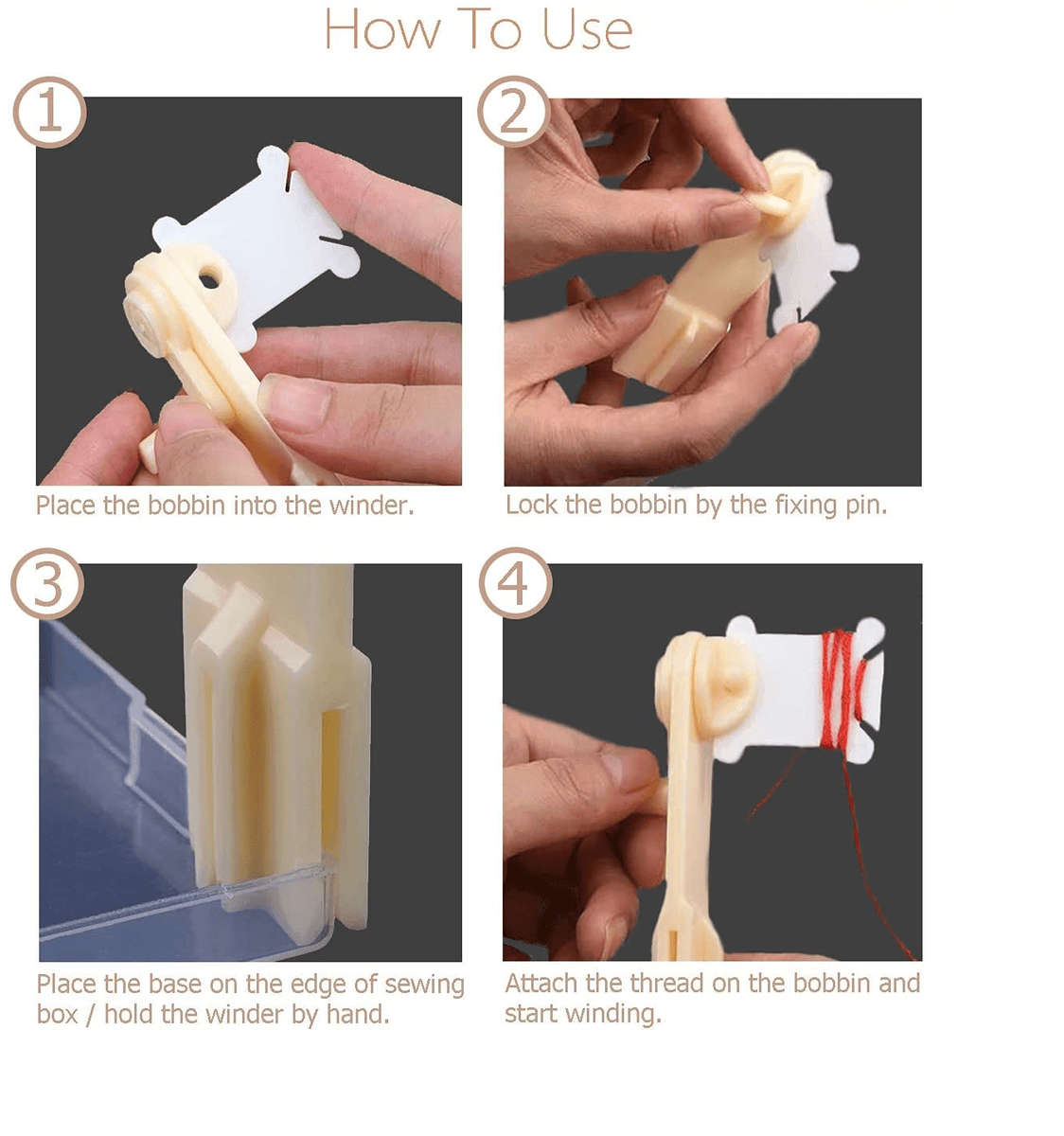 How To Use

1

Place the bobbin into the winder.

2

Lock the bobbin by the fixing pin.

3

Place the base on the edge of sewing box / hold the winder by hand.

4

Attach the thread on the bobbin and start winding.