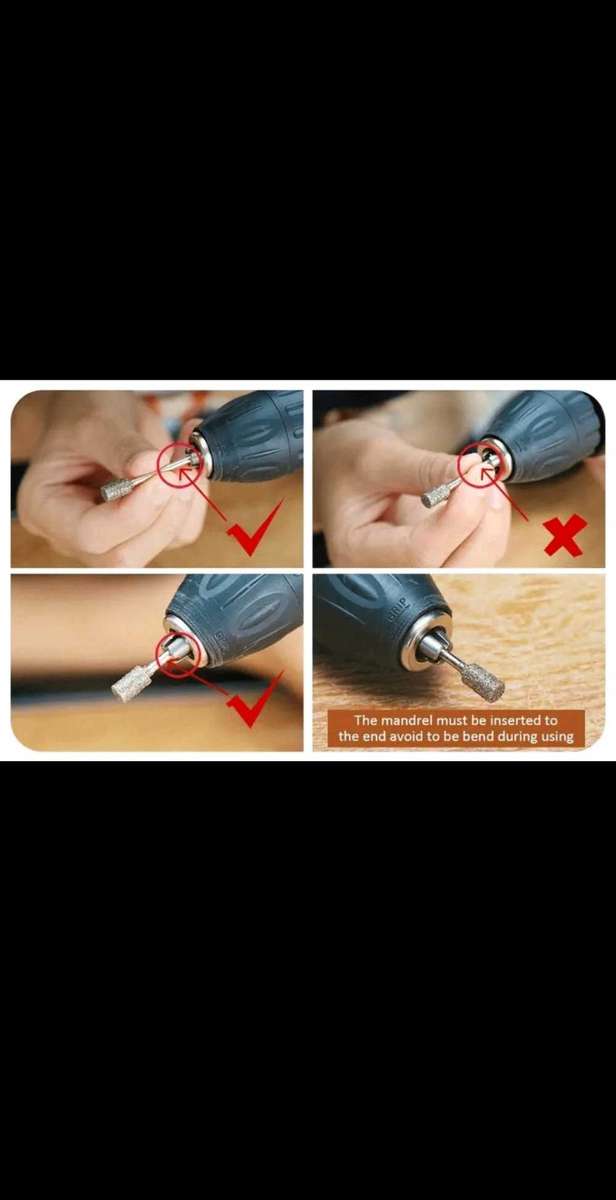 GRIP

The mandrel must be inserted to the end avoid to be bend during using