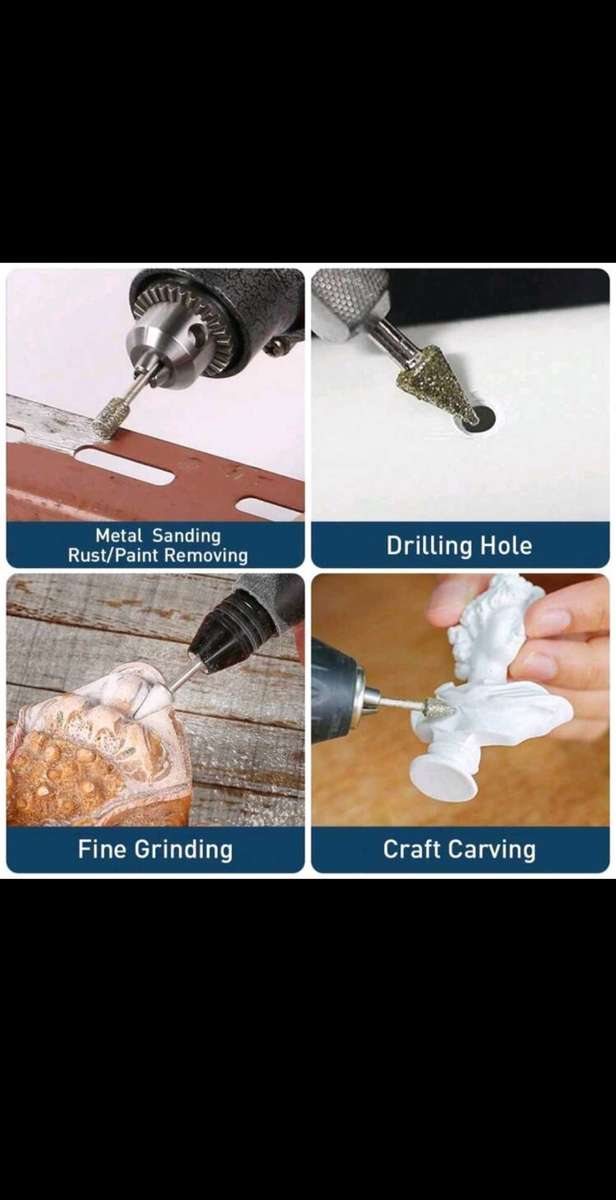 Metal Sanding
Rust/Paint Removing

Drilling Hole

Fine Grinding

Craft Carving