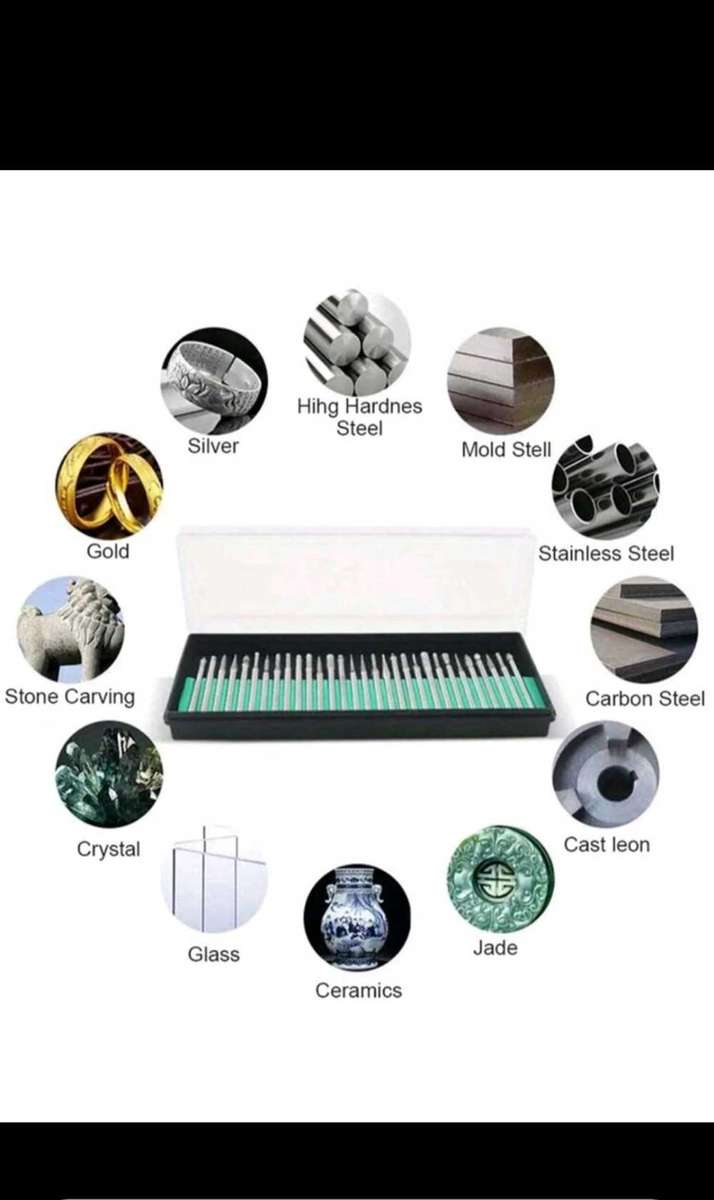 Hihg Hardnes Steel

Silver

Mold Stell

Gold

Stainless Steel

Stone Carving

Carbon Steel

Crystal

Cast leon

Glass

Jade

Ceramics