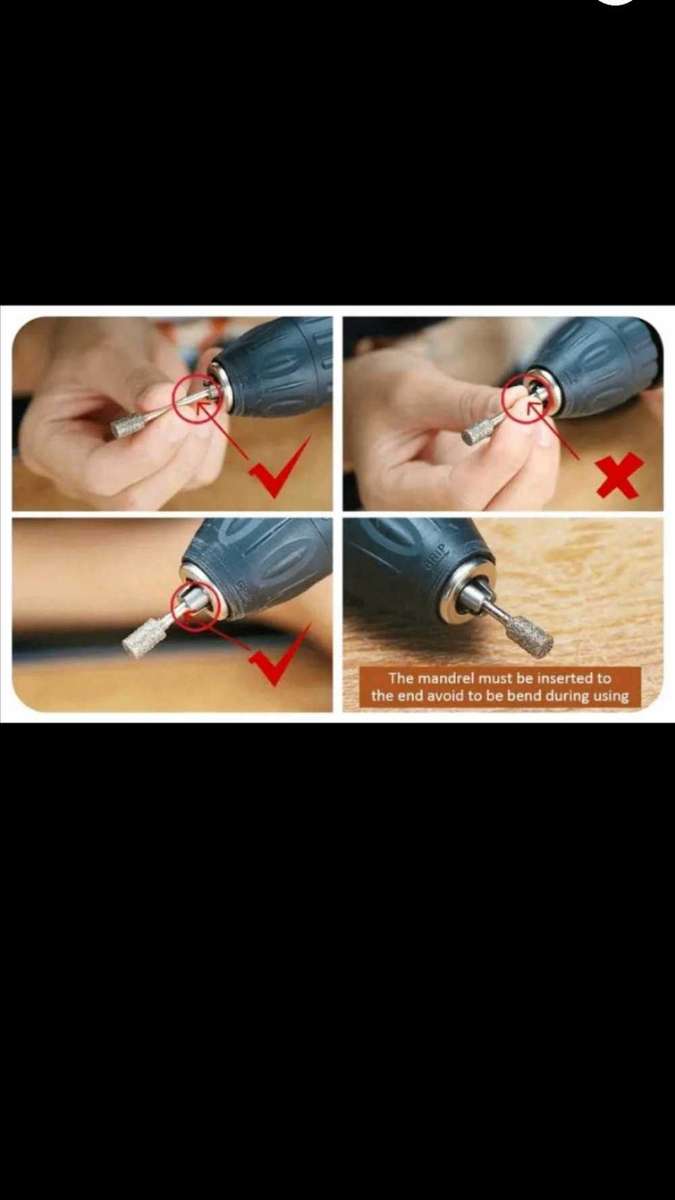 GRIP

The mandrel must be inserted to the end avoid to be bend during using